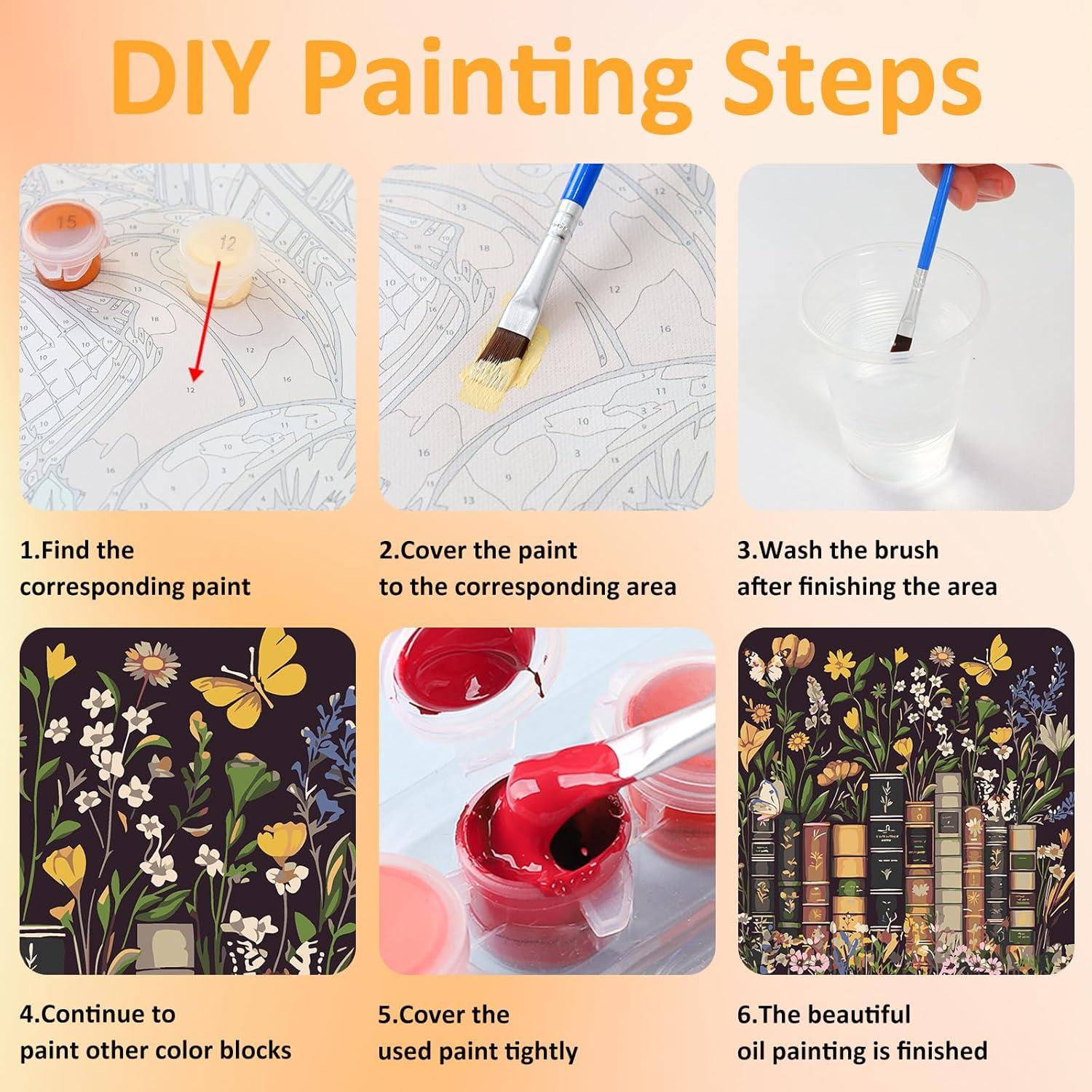 DIY Painting Steps

15

12

12

1.Find the corresponding paint

2.Cover the paint to the corresponding area

3.Wash the brush after finishing the area

4.Continue to paint other color blocks

5.Cover the used paint tightly

6.The beautiful oil painting is finished