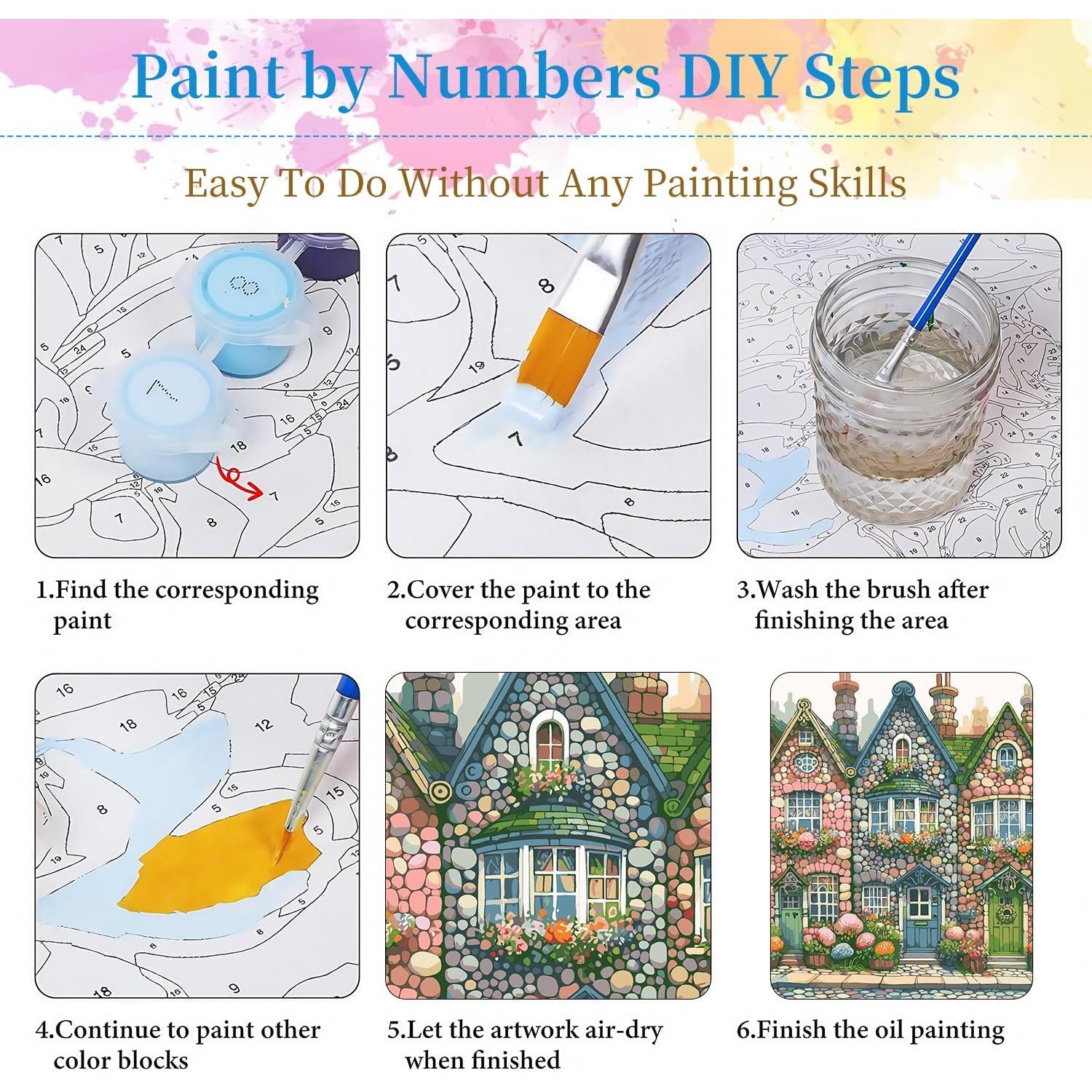 Paint by Numbers DIY Steps

Easy To Do Without Any Painting Skills

1.Find the corresponding paint

2.Cover the paint to the corresponding area

3.Wash the brush after finishing the area

4.Continue to paint other color blocks

5.Let the artwork air-dry when finished

6.Finish the oil painting