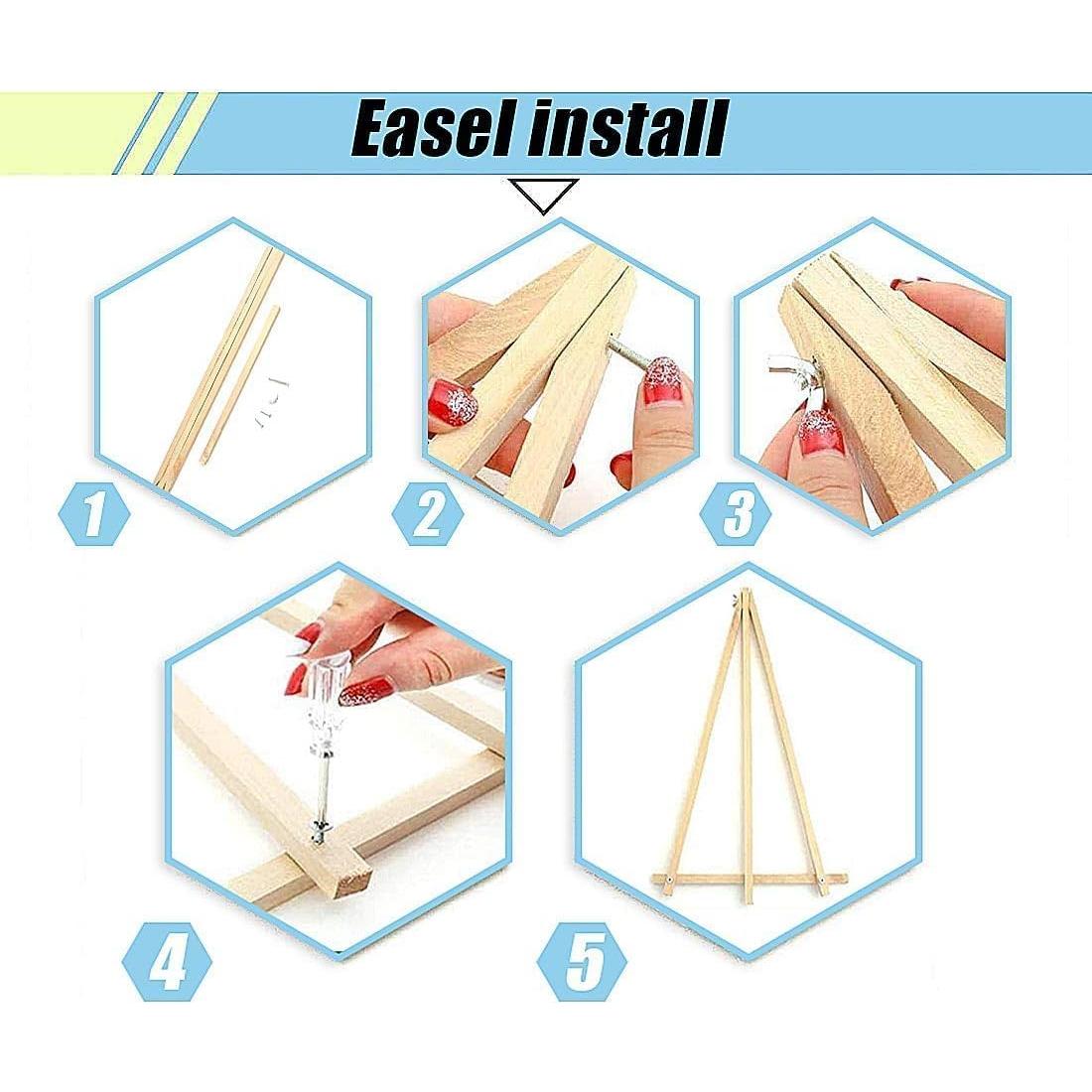 Easel install

1

2

3

4

5