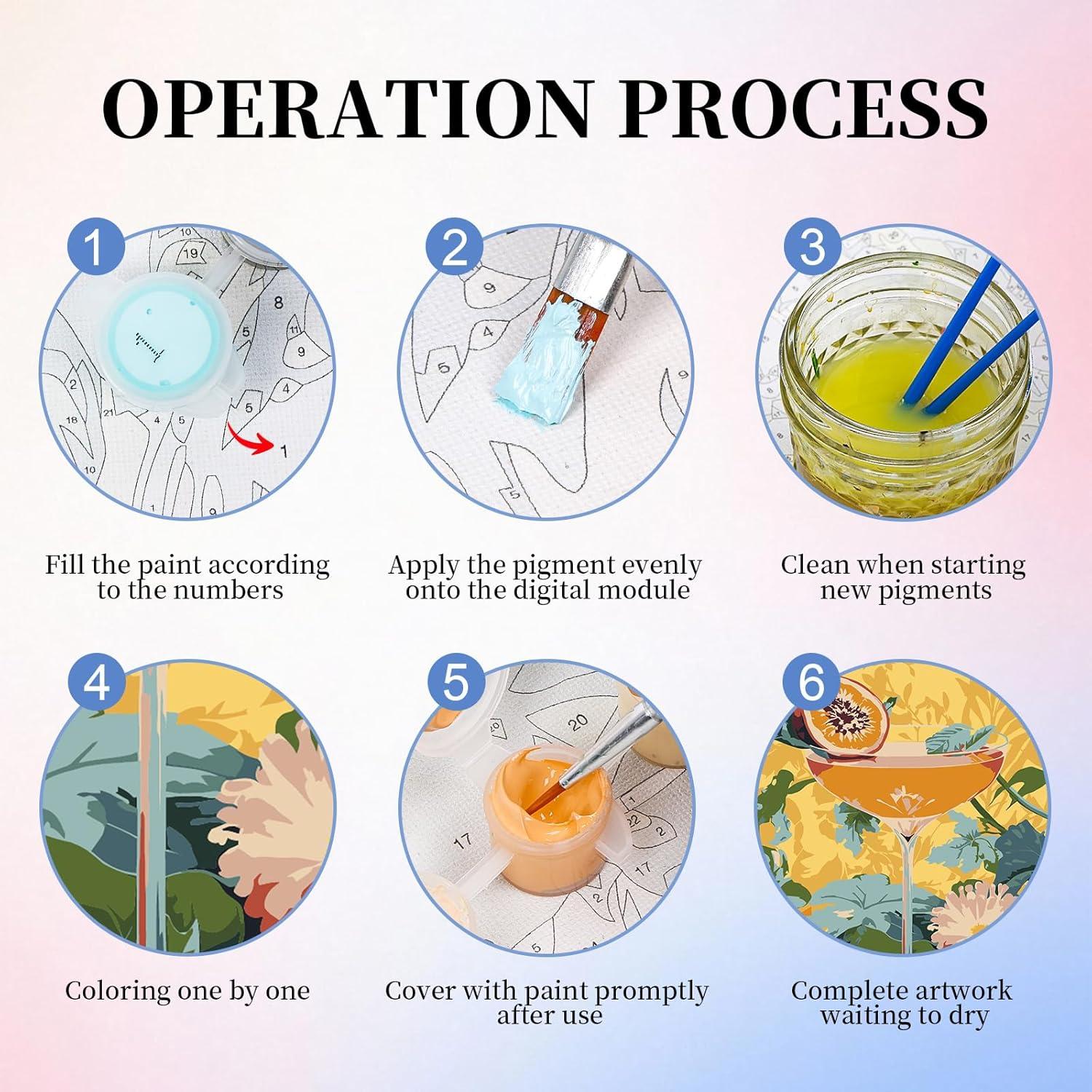 OPERATION PROCESS

1

Fill the paint according to the numbers

2

Apply the pigment evenly onto the digital module

3

Clean when starting new pigments

4

Coloring one by one

5

Cover with paint promptly after use

6

Complete artwork waiting to dry