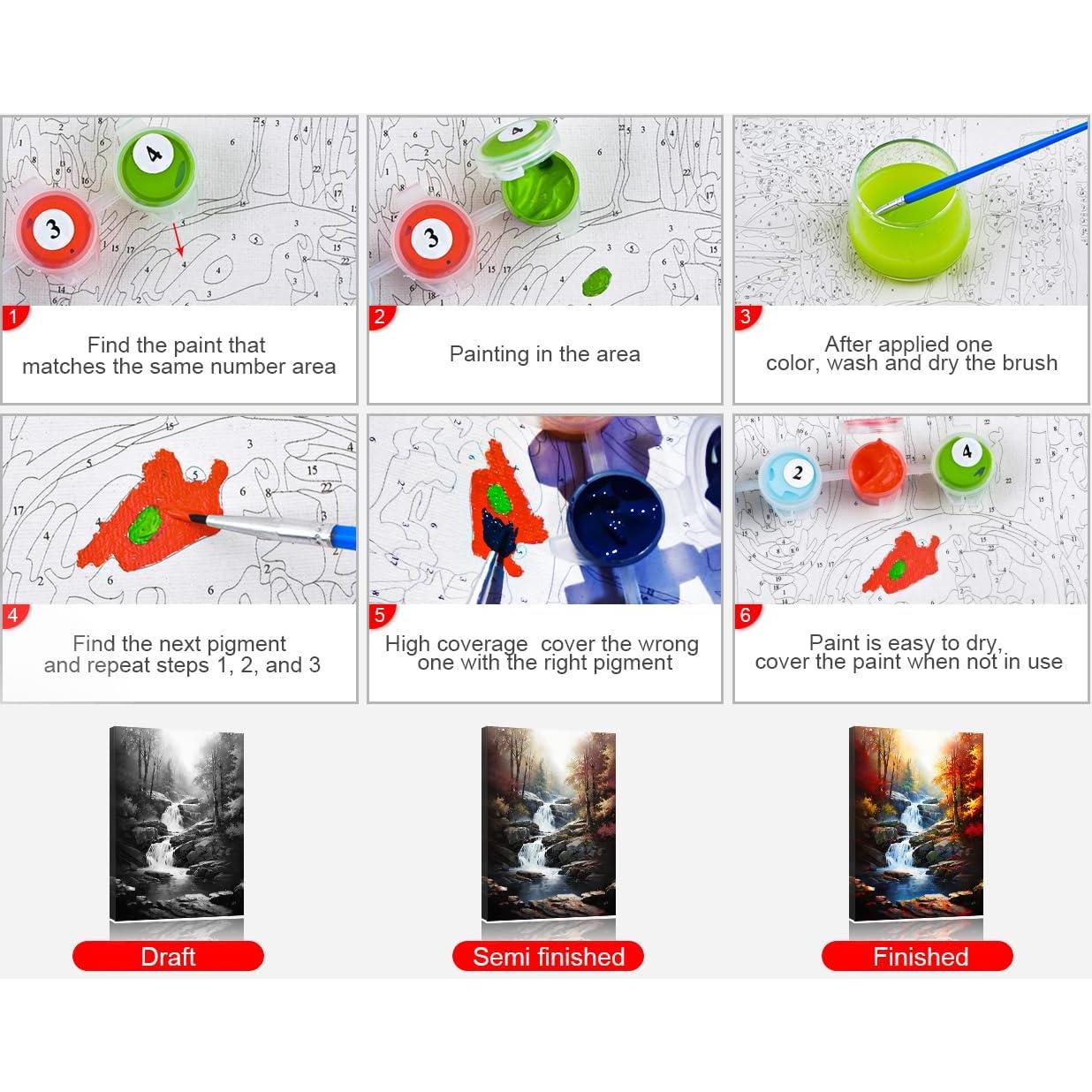 1
Find the paint that matches the same number area

2
Painting in the area

3
After applied one color, wash and dry the brush

4
Find the next pigment and repeat steps 1, 2, and 3

5
High coverage cover the wrong one with the right pigment

6
Paint is easy to dry, cover the paint when not in use

Draft

Semi finished

Finished