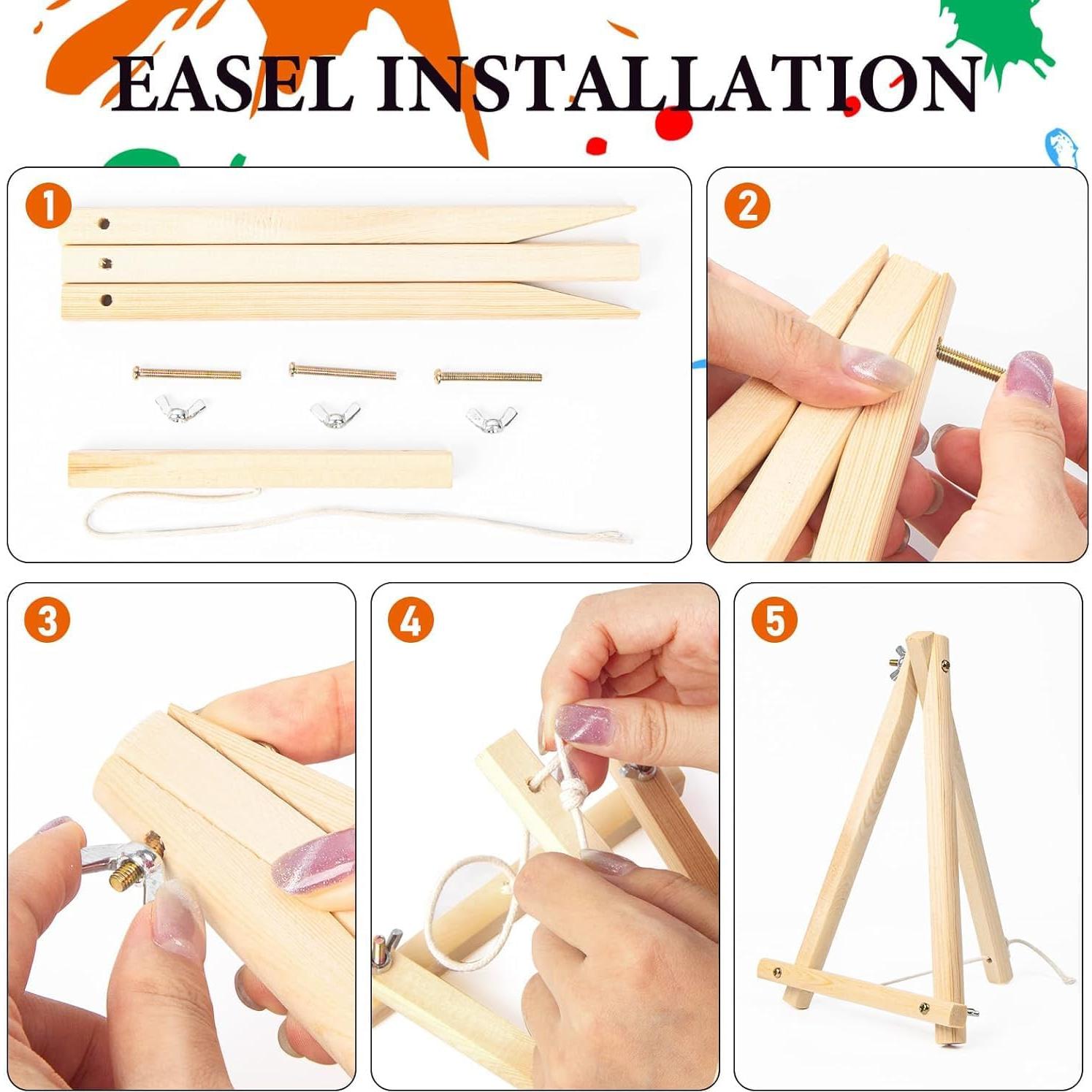 EASEL INSTALLATION

1

2

3

4

5