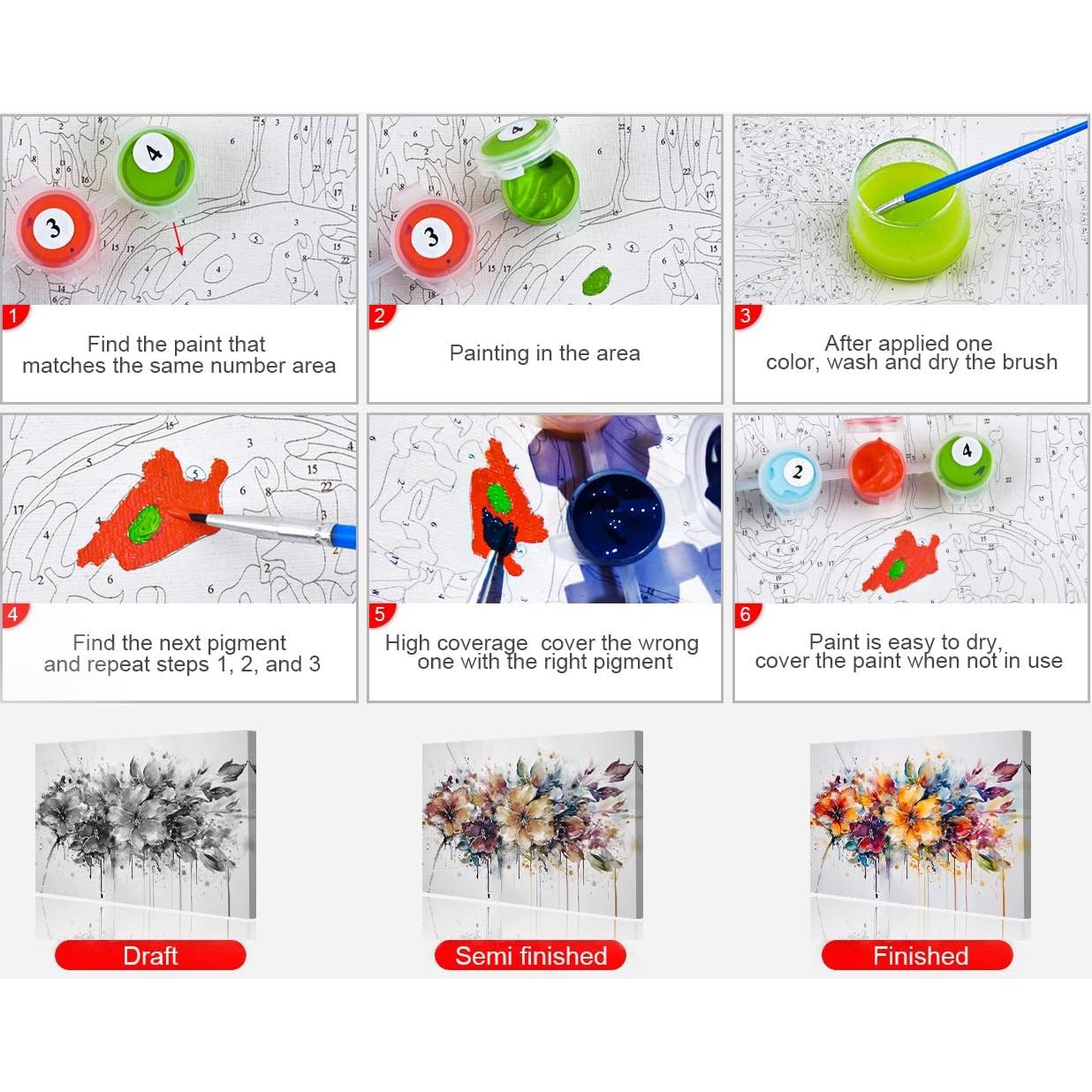 1
Find the paint that matches the same number area

2
Painting in the area

3
After applied one color, wash and dry the brush

4
Find the next pigment and repeat steps 1, 2, and 3

5
High coverage cover the wrong one with the right pigment

6
Paint is easy to dry, cover the paint when not in use

Draft

Semi finished

Finished