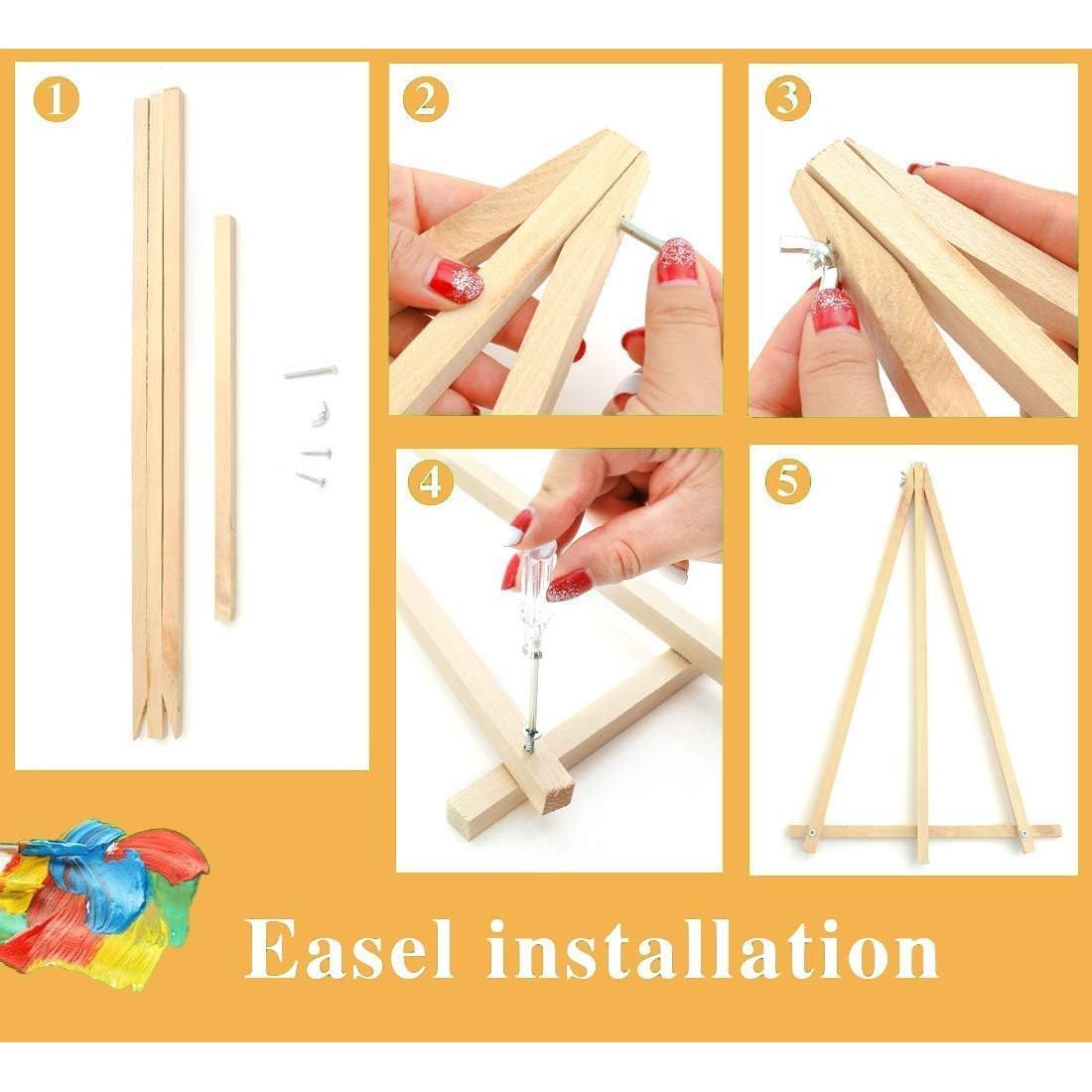 1

2

3

4

5

Easel installation