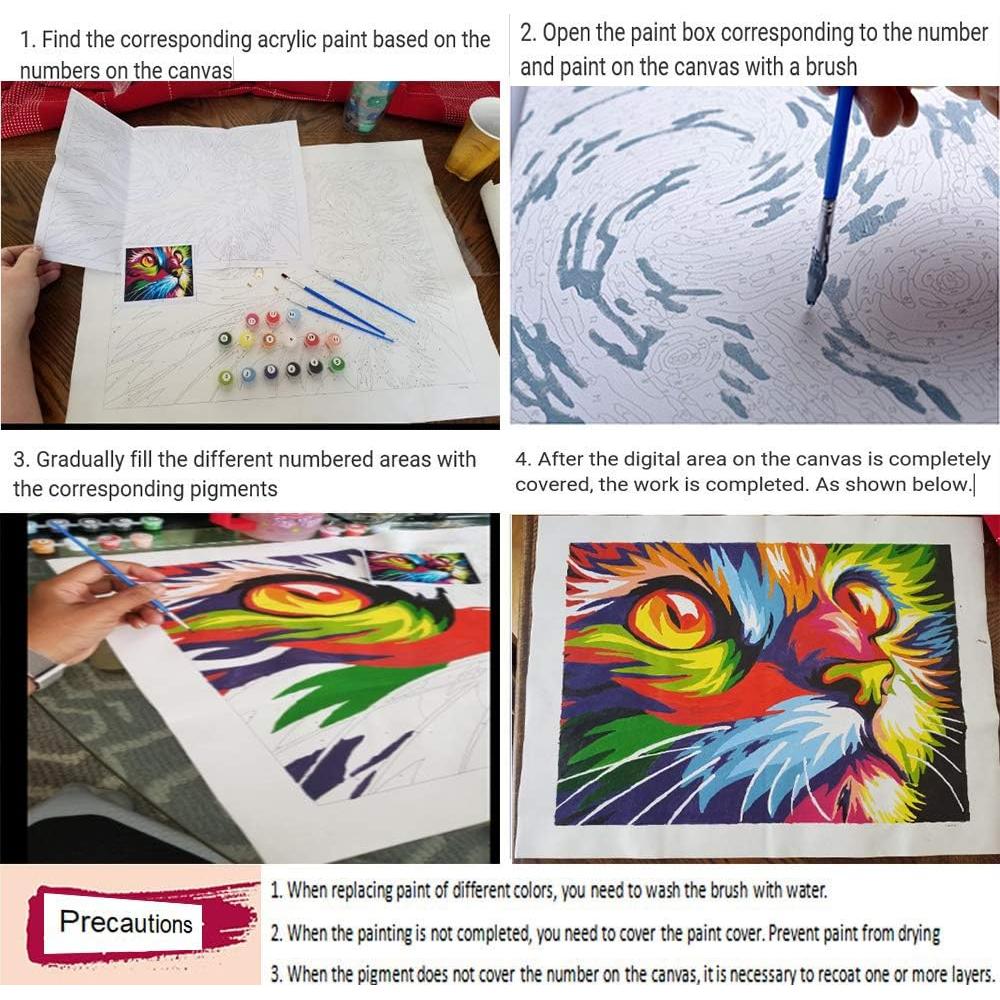 1. Find the corresponding acrylic paint based on the numbers on the canvas

2. Open the paint box corresponding to the number and paint on the canvas with a brush

3. Gradually fill the different numbered areas with the corresponding pigments

4. After the digital area on the canvas is completely covered, the work is completed. As shown below.

Precautions

1. When replacing paint of different colors, you need to wash the brush with water.

2. When the painting is not completed, you need to cover the paint cover. Prevent paint from drying

3. When the pigment does not cover the number on the canvas, it is necessary to recoat one or more layers.