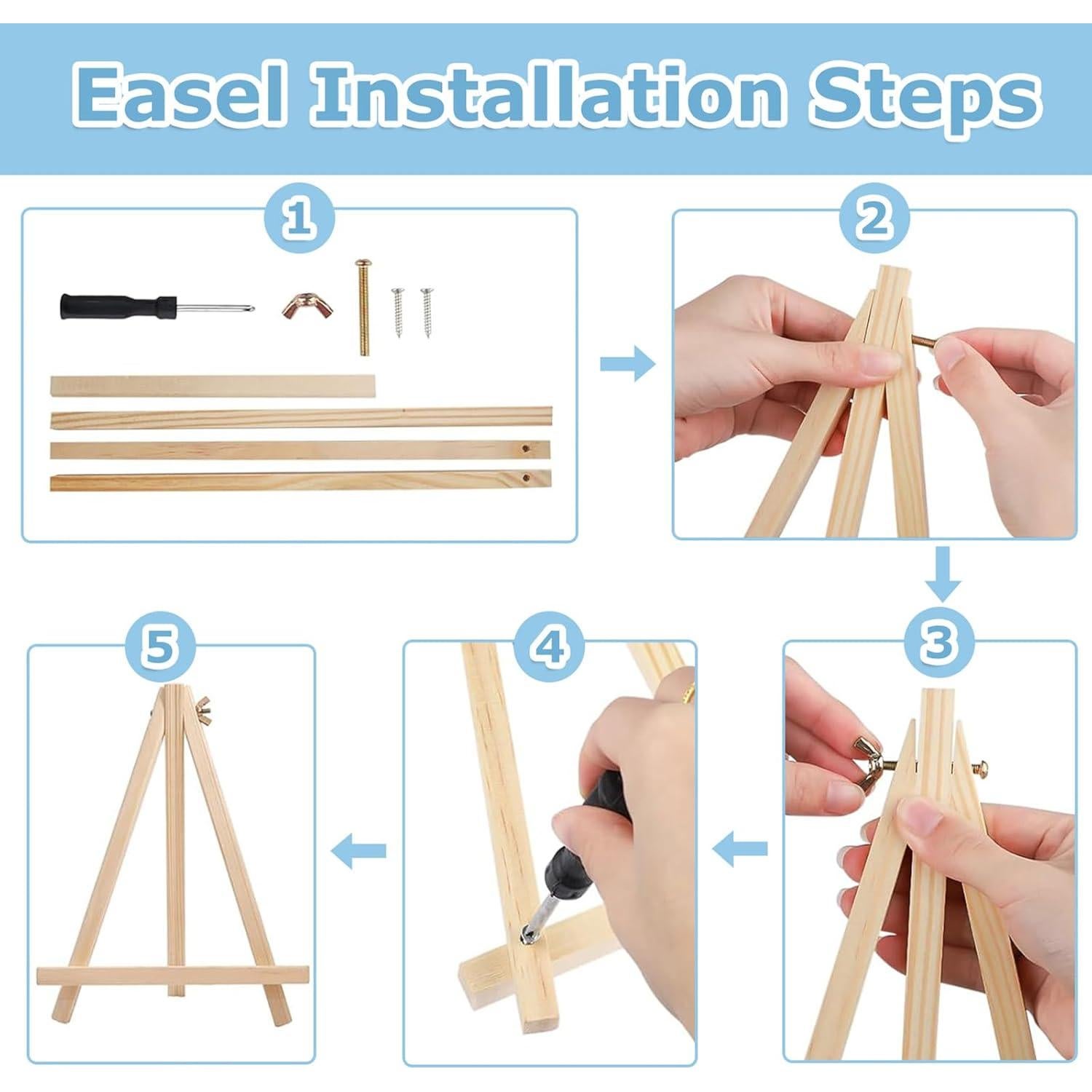 Easel Installation Steps

1

2

3

4

5