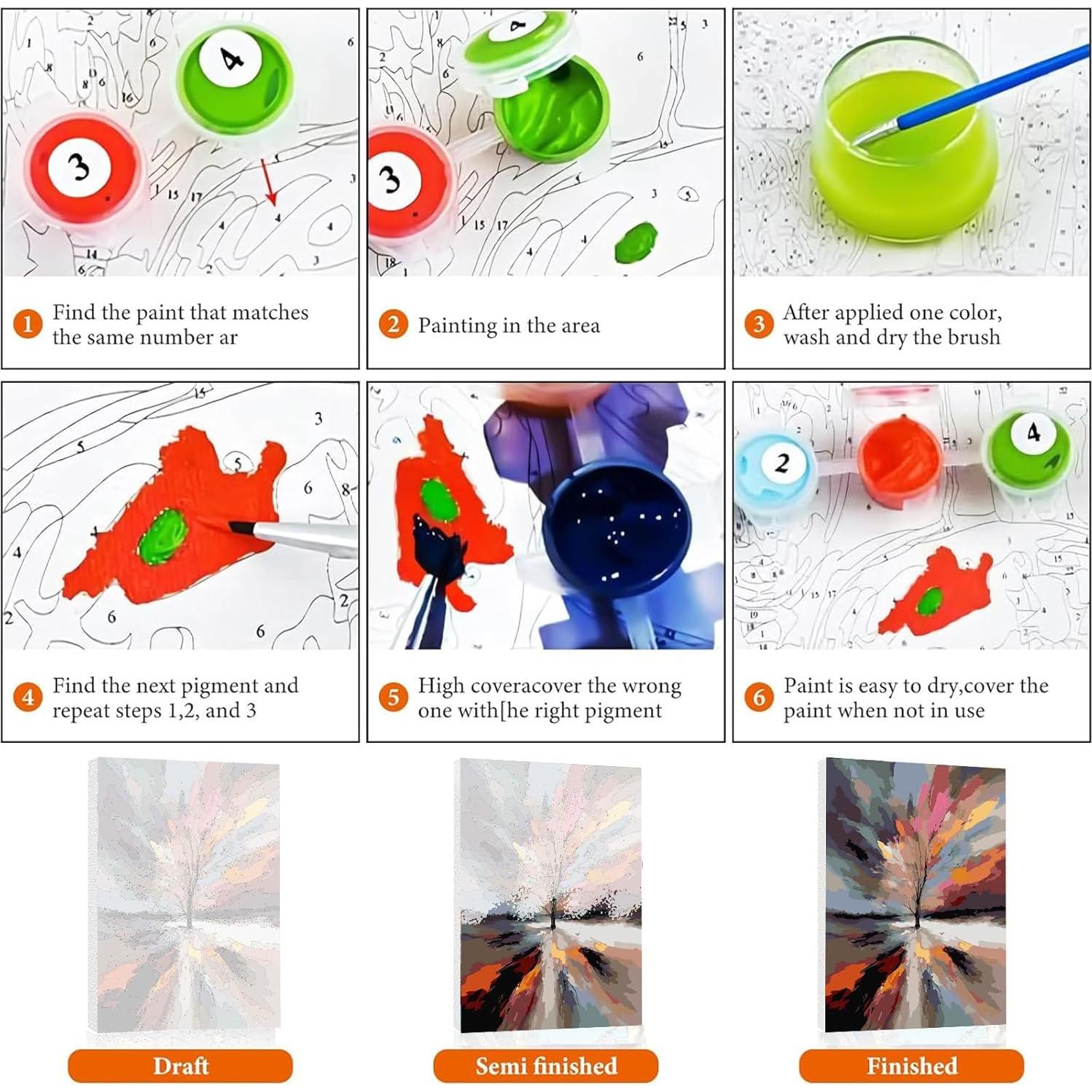 1 Find the paint that matches the same number ar

2 Painting in the area

3 After applied one color, wash and dry the brush

4 Find the next pigment and repeat steps 1,2, and 3

5 High coveracover the wrong one with[he right pigment

6 Paint is easy to dry,cover the paint when not in use

Draft

Semi finished

Finished