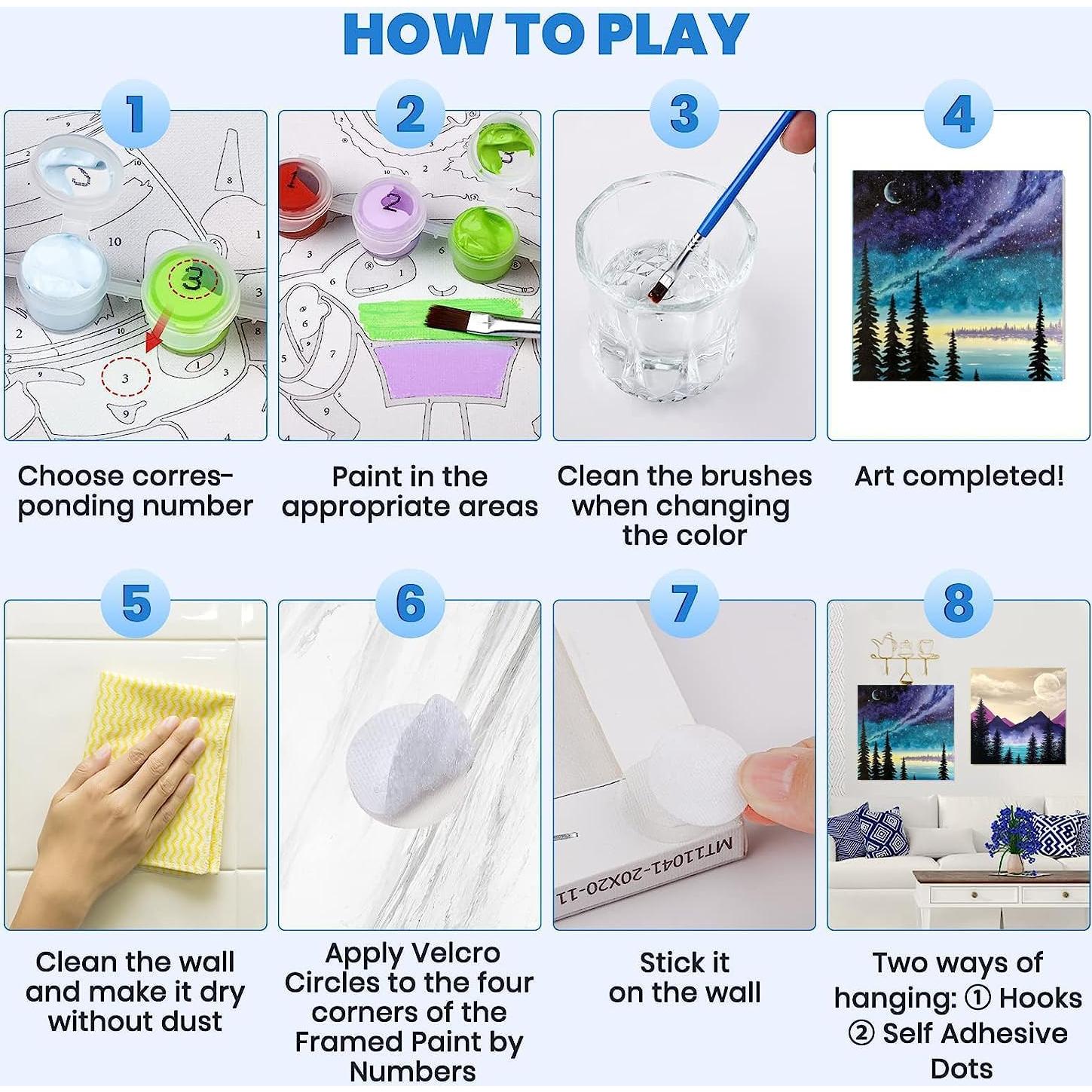 HOW TO PLAY

1

Choose corresponding number

2

Paint in the appropriate areas

3

Clean the brushes when changing the color

4

Art completed!

5

Clean the wall and make it dry without dust

6

Apply Velcro Circles to the four corners of the Framed Paint by Numbers

7

MT11041-20X20-11

Stick it on the wall

8

Two ways of hanging: ① Hooks ② Self Adhesive Dots