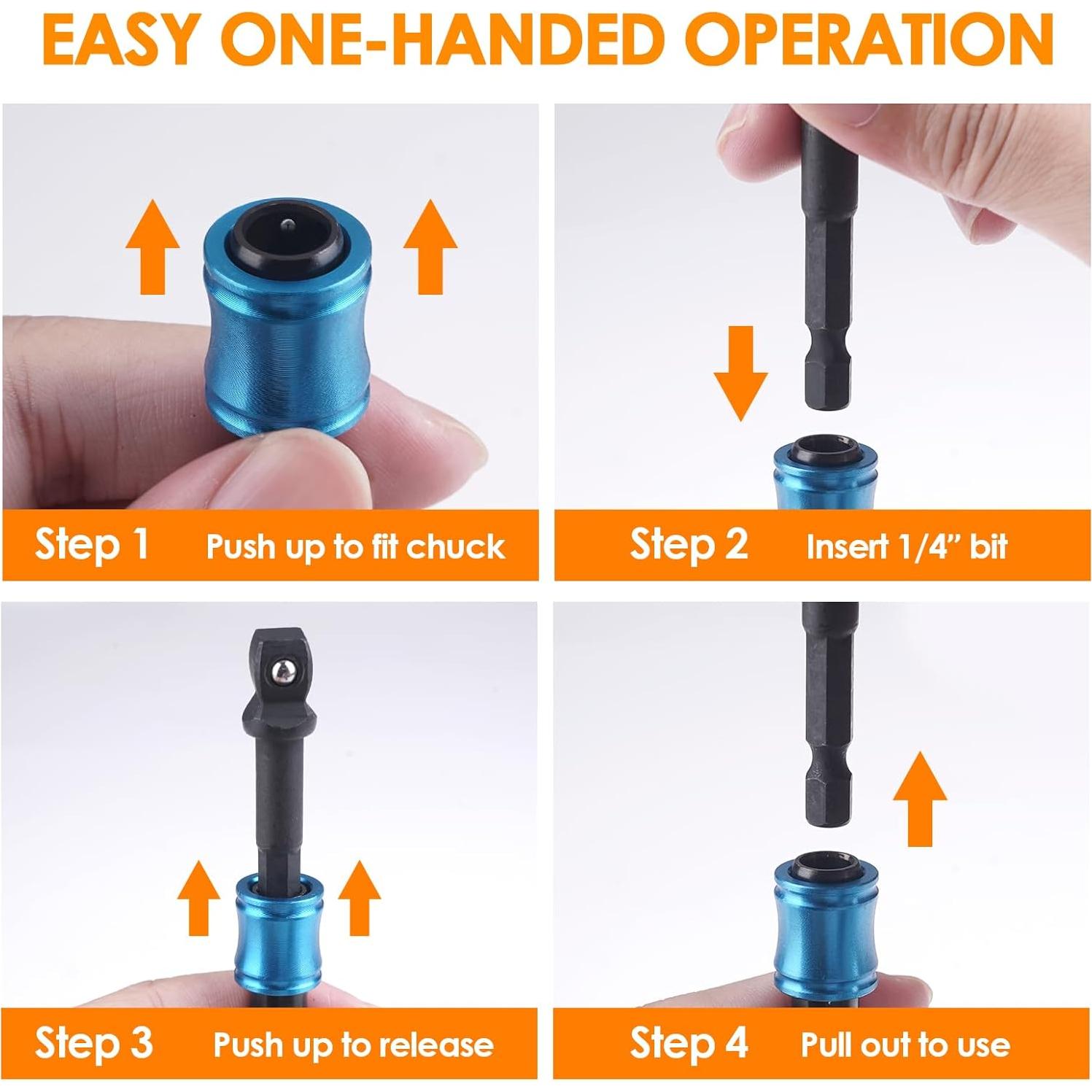 EASY ONE-HANDED OPERATION

Step 1 Push up to fit chuck

Step 2 Insert 1/4" bit

Step 3 Push up to release

Step 4 Pull out to use