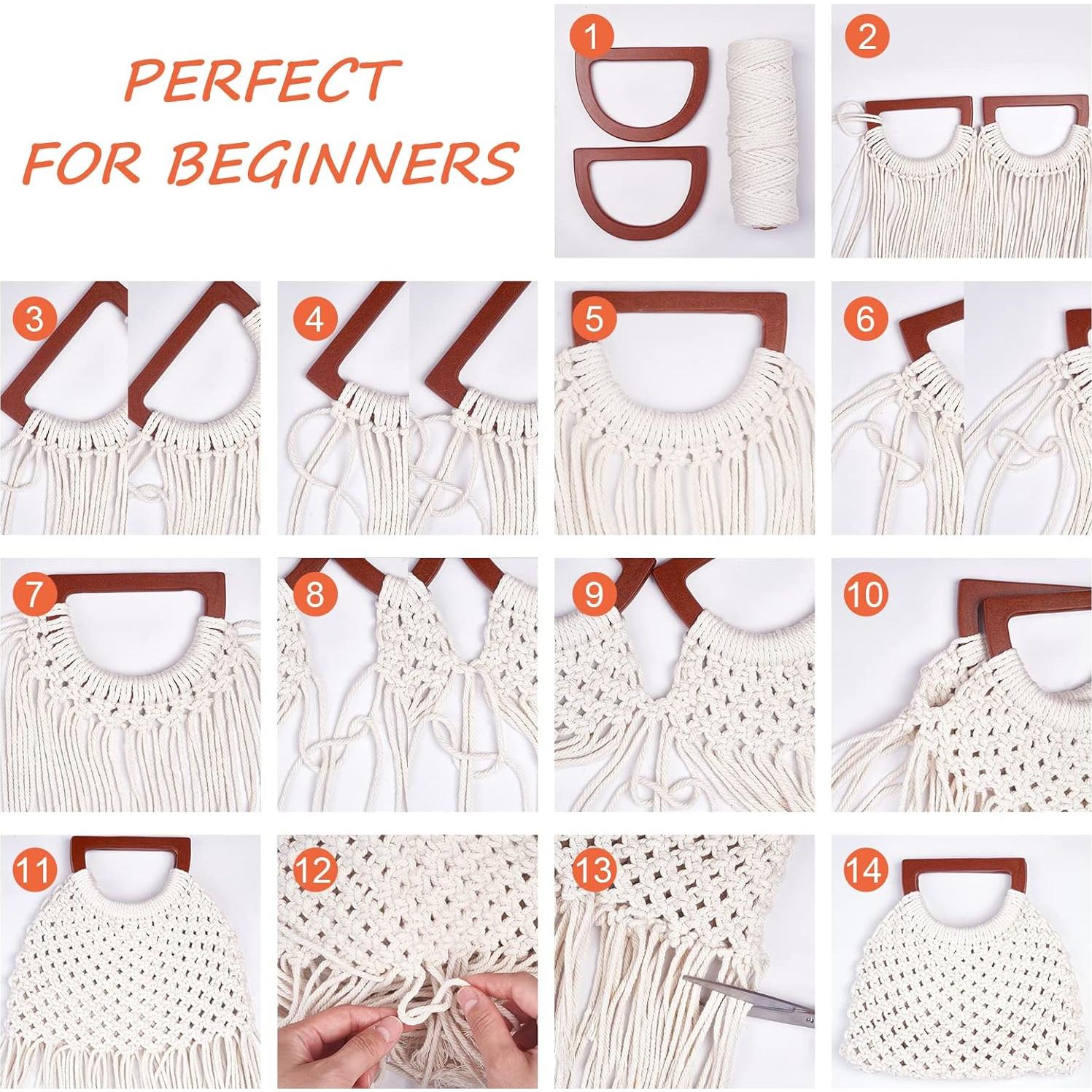 PERFECT FOR BEGINNERS

1

2

3

4

5

6

7

8

9

10

11

12

13

14