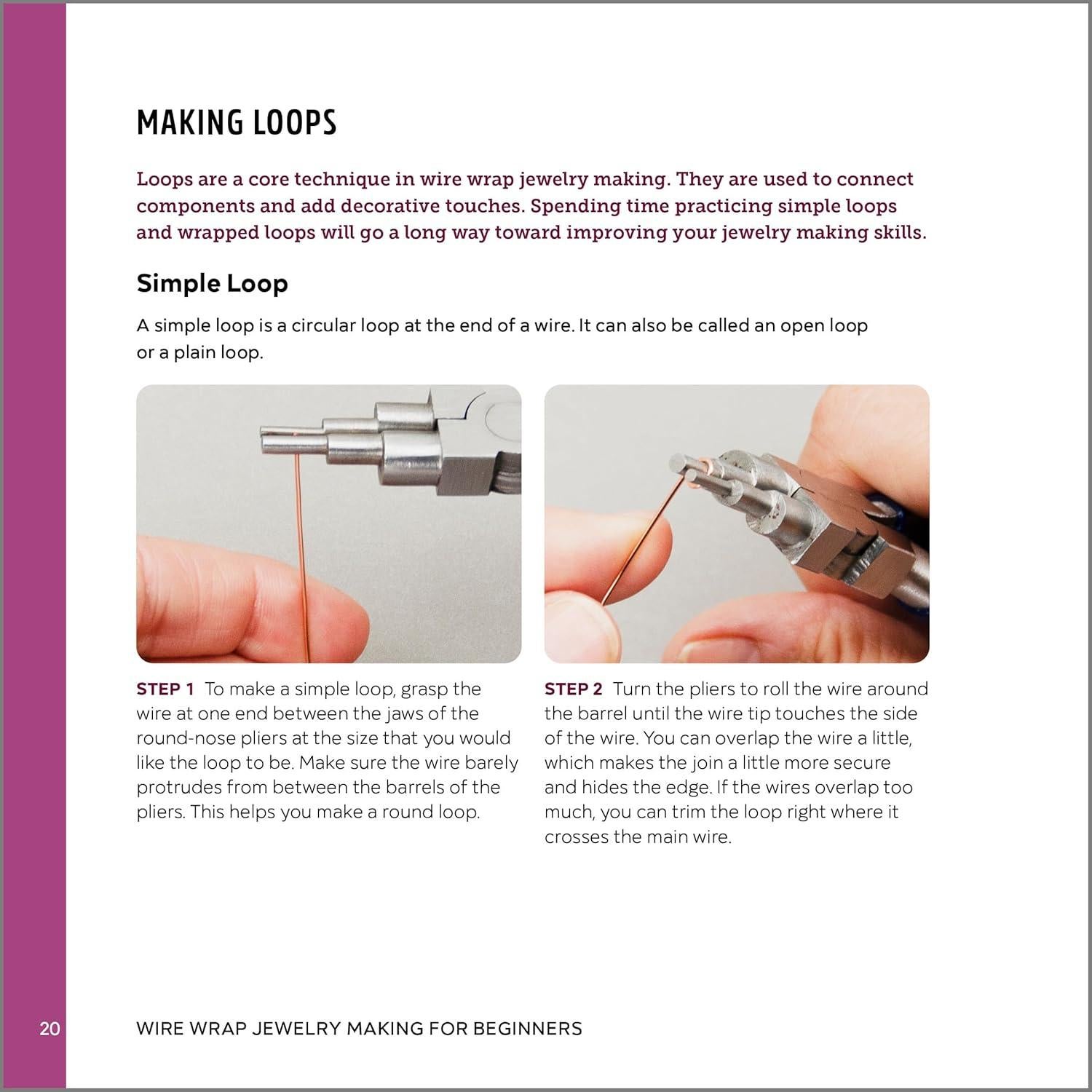 MAKING LOOPS

Loops are a core technique in wire wrap jewelry making. They are used to connect components and add decorative touches. Spending time practicing simple loops and wrapped loops will go a long way toward improving your jewelry making skills.

Simple Loop

A simple loop is a circular loop at the end of a wire. It can also be called an open loop or a plain loop.

STEP 1 To make a simple loop, grasp the wire at one end between the jaws of the round-nose pliers at the size that you would like the loop to be. Make sure the wire barely protrudes from between the barrels of the pliers. This helps you make a round loop.

STEP 2 Turn the pliers to roll the wire around the barrel until the wire tip touches the side of the wire. You can overlap the wire a little, which makes the join a little more secure and hides the edge. If the wires overlap too much, you can trim the loop right where it crosses the main wire.

20 WIRE WRAP JEWELRY MAKING FOR BEGINNERS