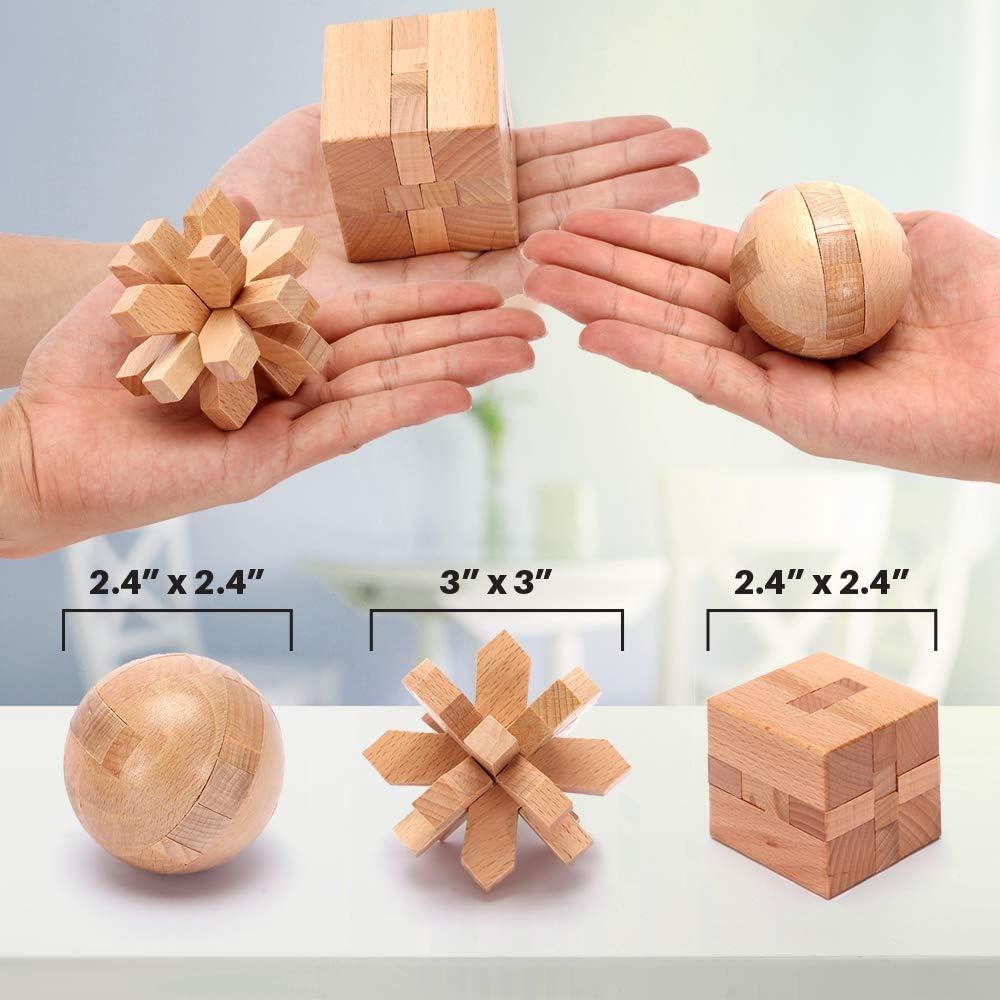 2.4" x 2.4"

3" x 3"

2.4" x 2.4"