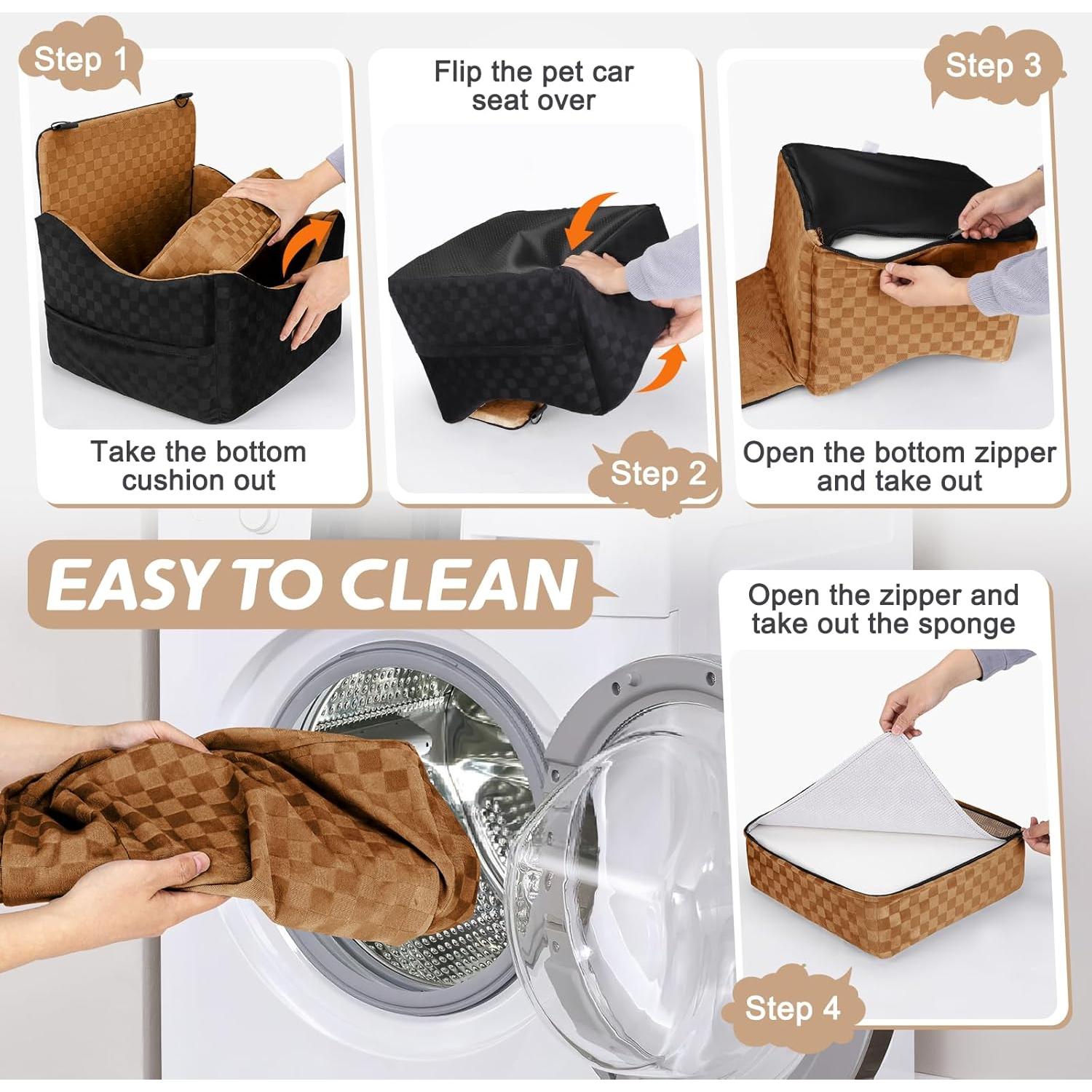 Step 1

Take the bottom cushion out

Flip the pet car seat over

Step 2

Step 3

Open the bottom zipper and take out

EASY TO CLEAN

Open the zipper and take out the sponge

Step 4