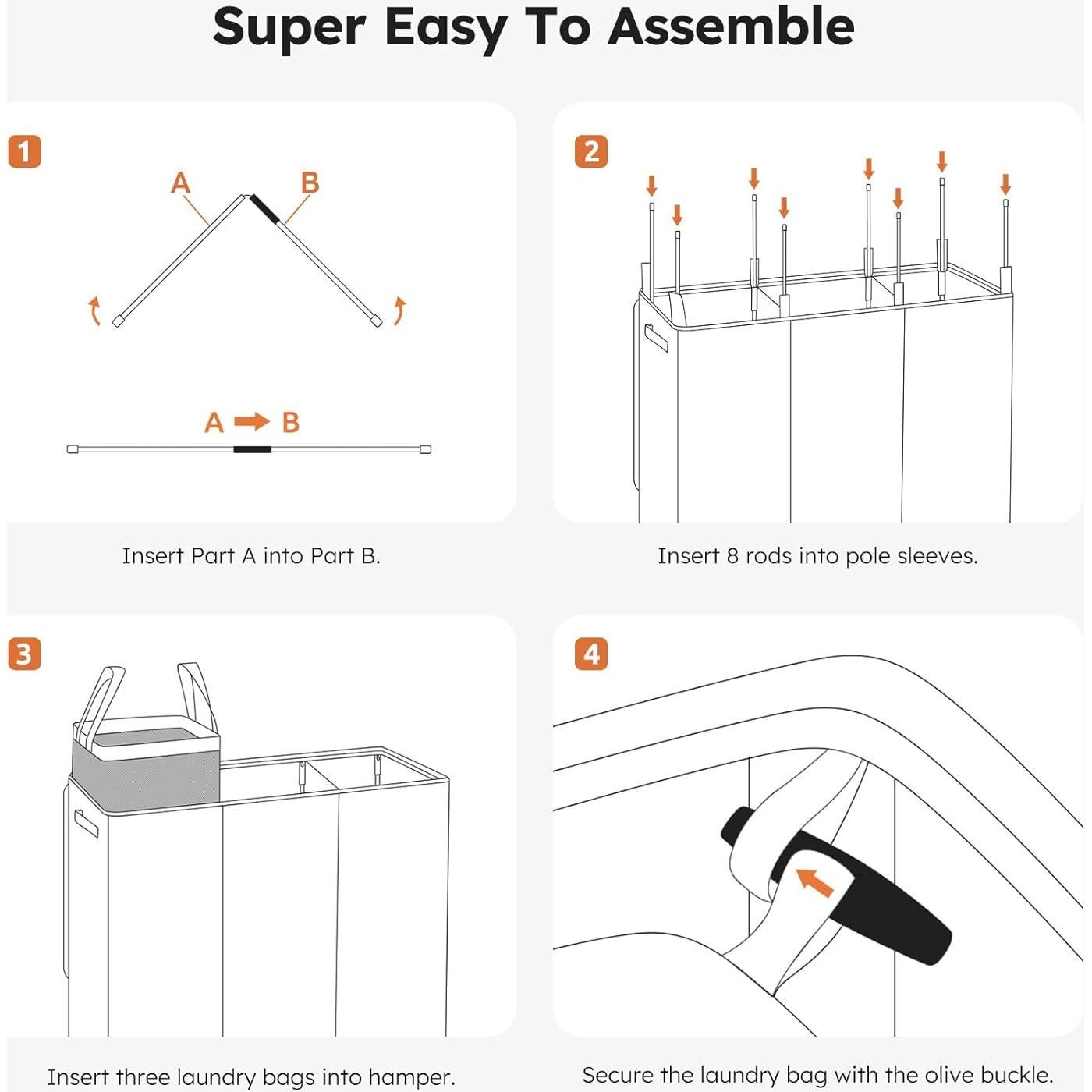 Super Easy To Assemble

1

A

B

A B

Insert Part A into Part B.

2

Insert 8 rods into pole sleeves.

3

Insert three laundry bags into hamper.

4

Secure the laundry bag with the olive buckle.