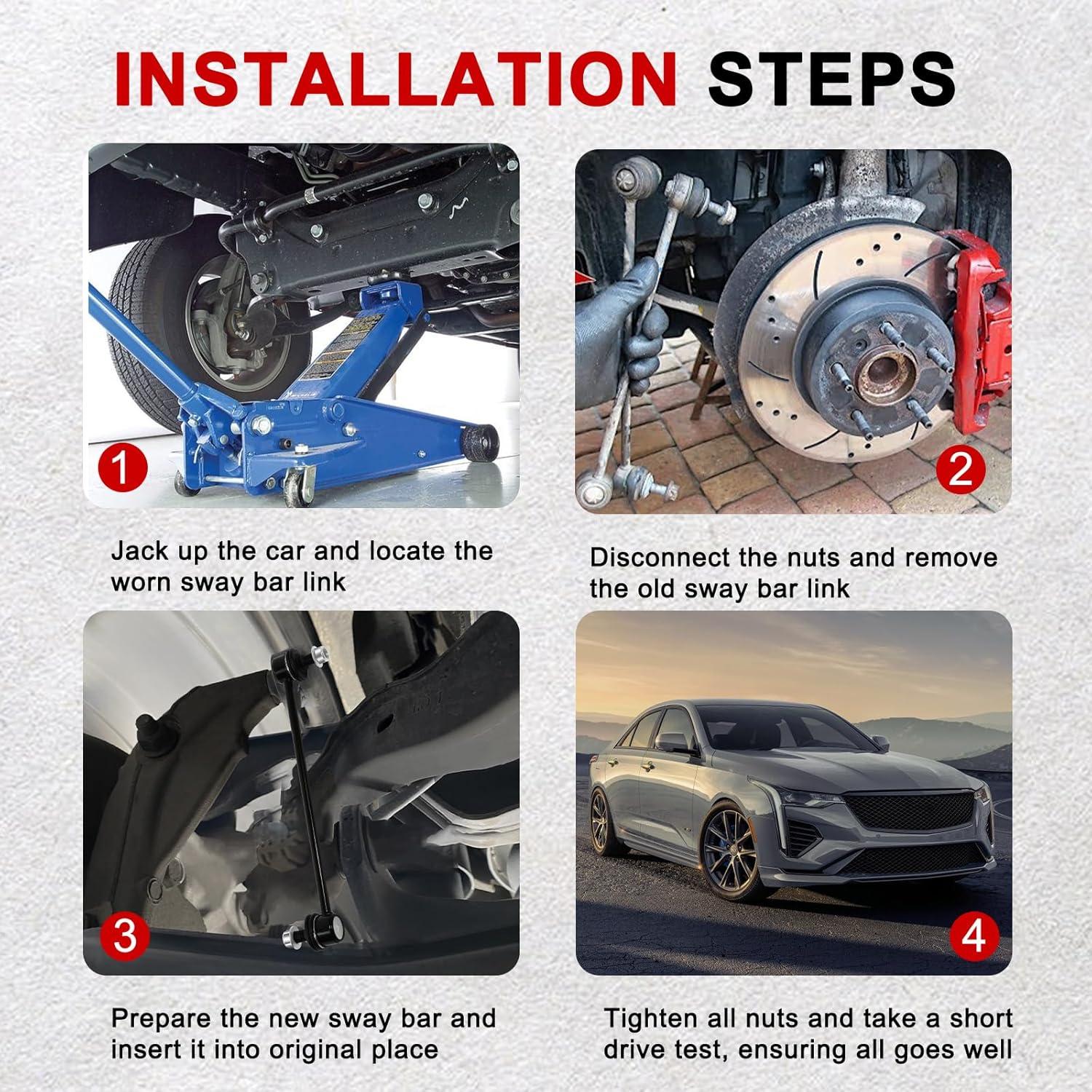 INSTALLATION STEPS

1

Jack up the car and locate the worn sway bar link

2

Disconnect the nuts and remove the old sway bar link

3

Prepare the new sway bar and insert it into original place

4

Tighten all nuts and take a short drive test, ensuring all goes well