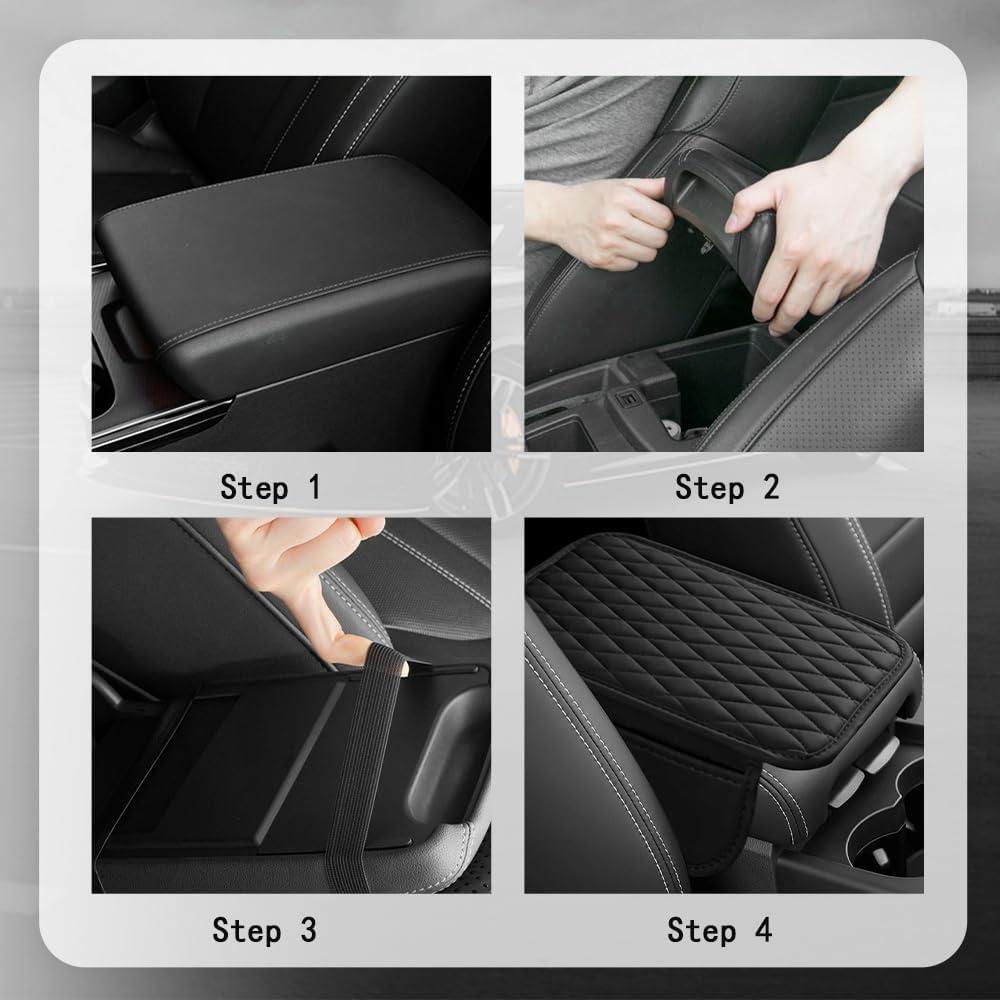 Step 1

Step 2

Step 3

Step 4