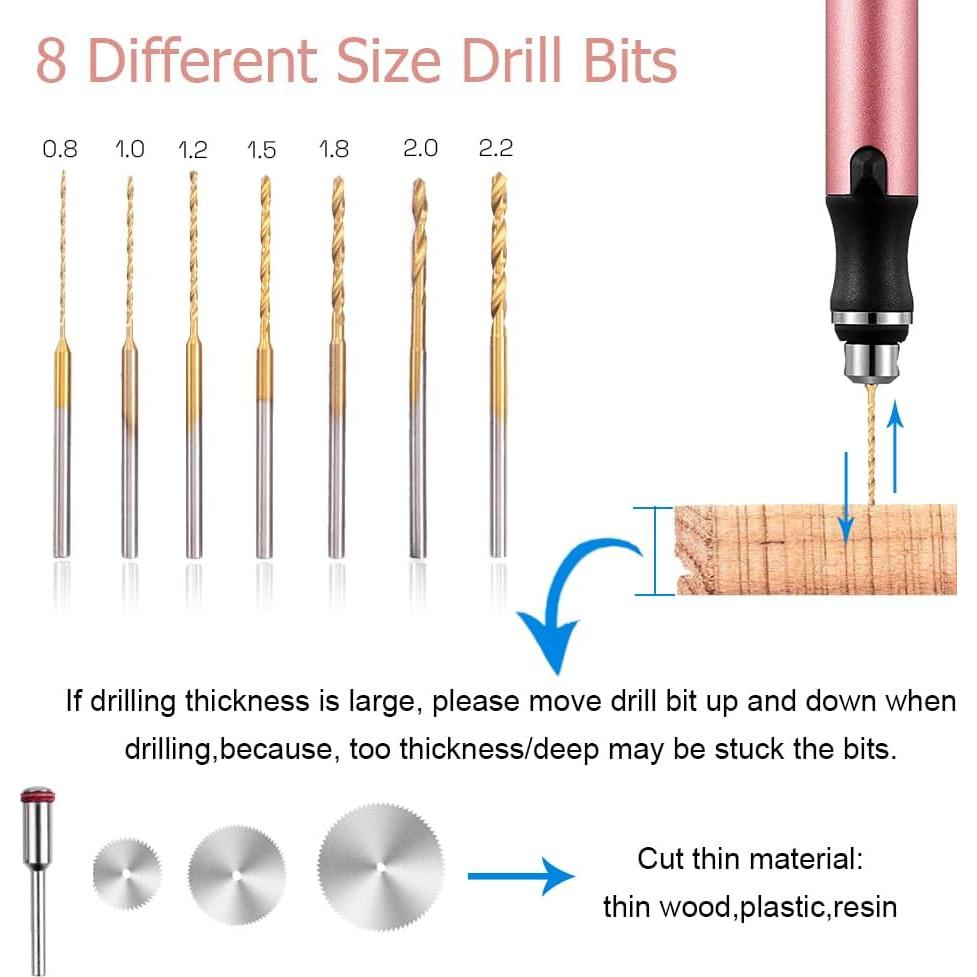 8 Different Size Drill Bits

0.8 1.0 1.2 1.5 1.8 2.0 2.2

If drilling thickness is large, please move drill bit up and down when drilling,because, too thickness/deep may be stuck the bits.

Cut thin material:
thin wood,plastic,resin