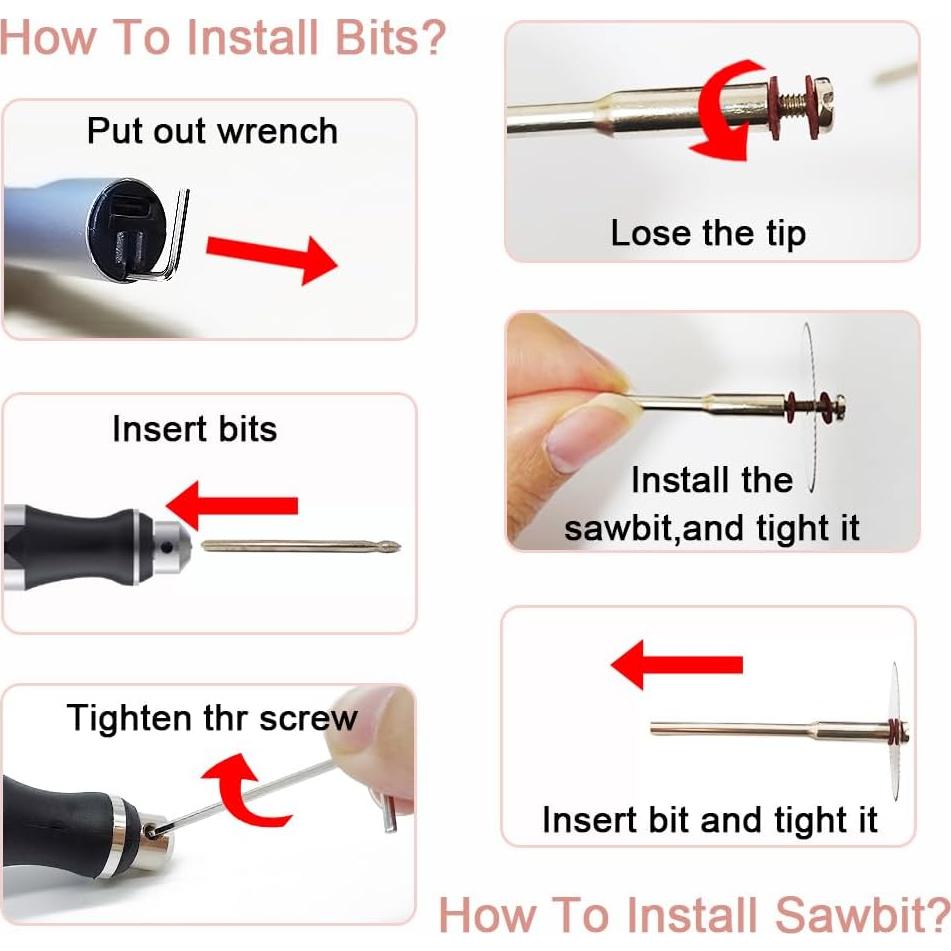 How To Install Bits?

Put out wrench

Insert bits

Tighten thr screw

Lose the tip

Install the sawbit,and tight it

Insert bit and tight it

How To Install Sawbit?