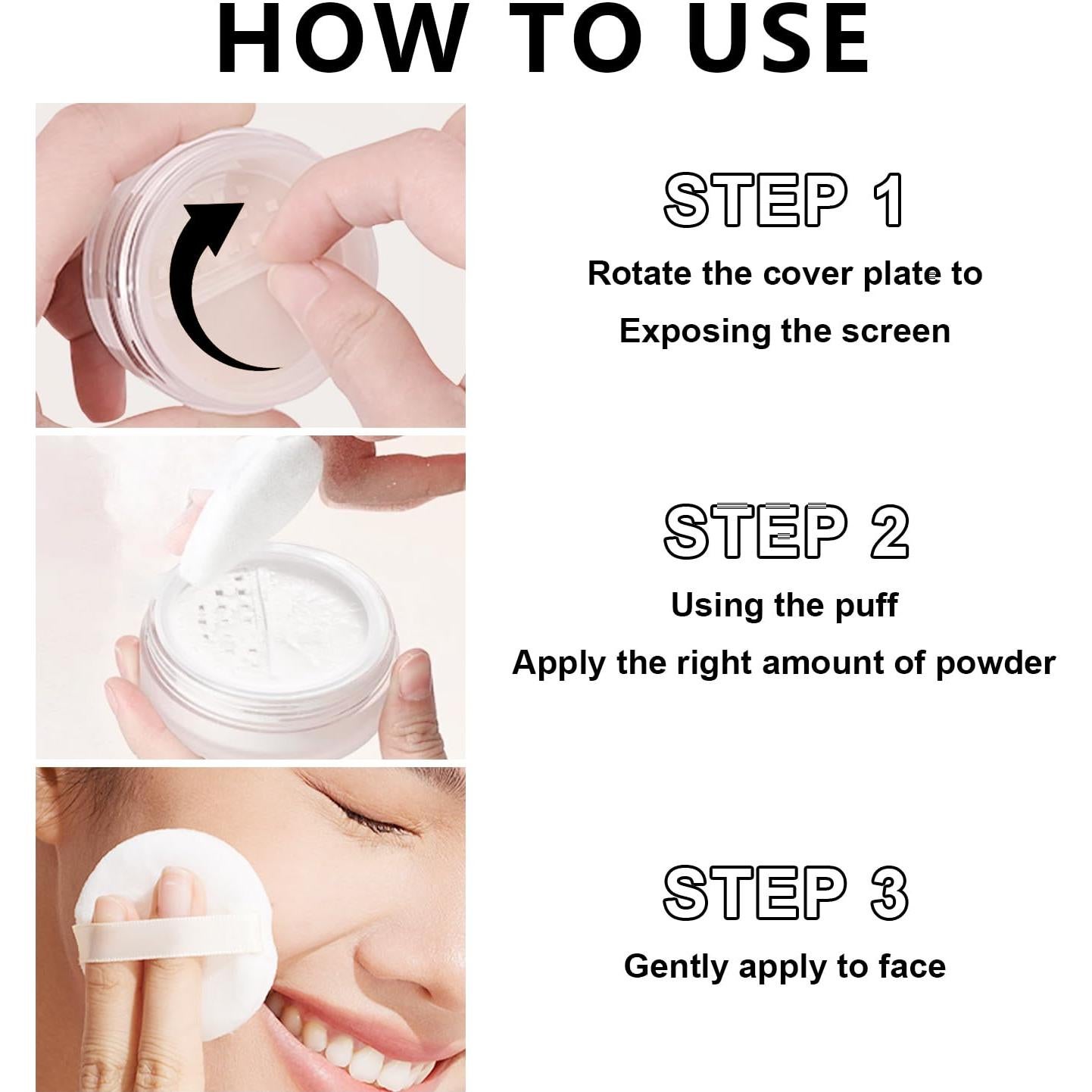 HOW TO USE

STEP 1

Rotate the cover plate to

Exposing the screen

STEP 2

Using the puff

Apply the right amount of powder

STEP 3

Gently apply to face