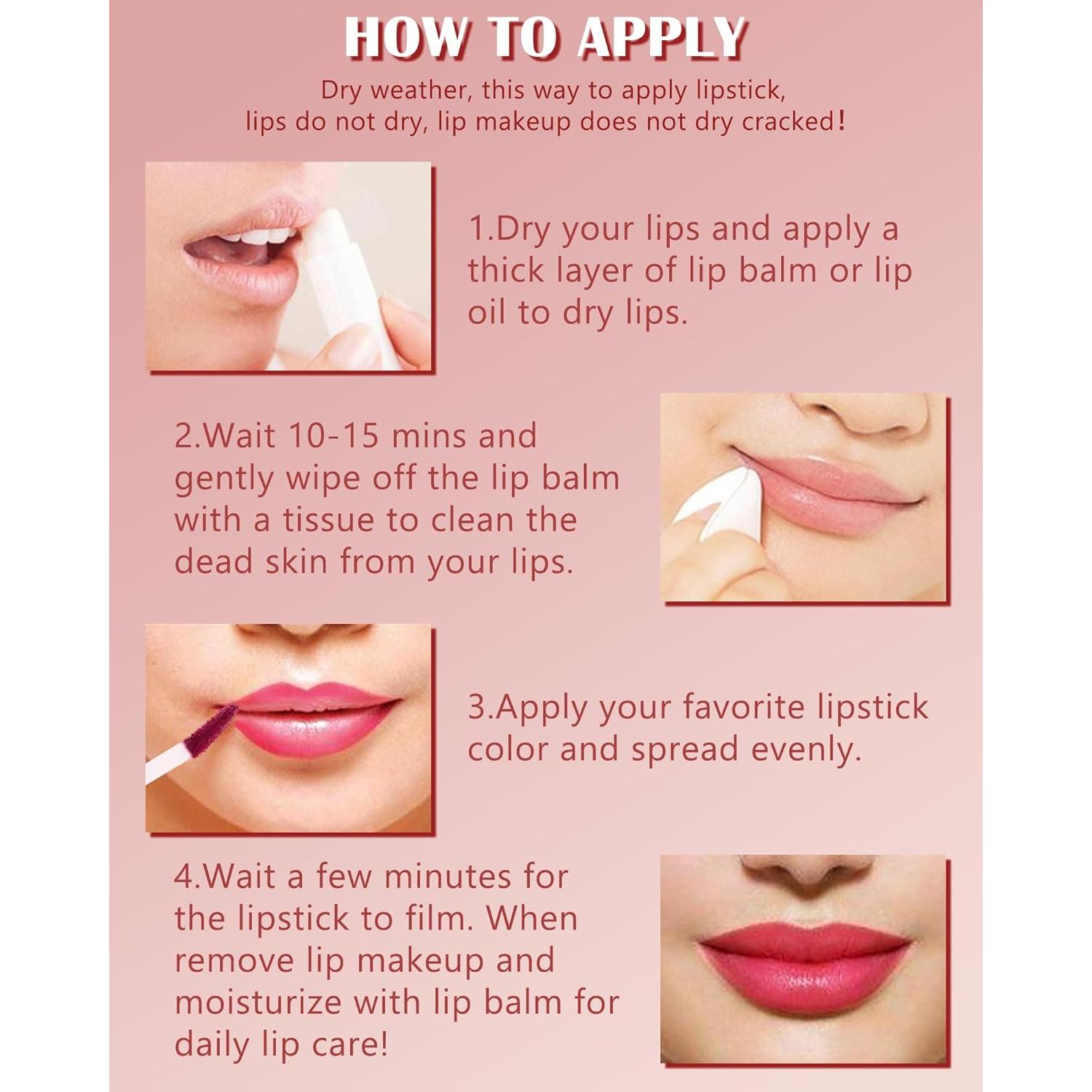 HOW TO APPLY

Dry weather, this way to apply lipstick, lips do not dry, lip makeup does not dry cracked!

1.Dry your lips and apply a thick layer of lip balm or lip oil to dry lips.

2.Wait 10-15 mins and gently wipe off the lip balm with a tissue to clean the dead skin from your lips.

3.Apply your favorite lipstick color and spread evenly.

4.Wait a few minutes for the lipstick to film. When remove lip makeup and moisturize with lip balm for daily lip care!