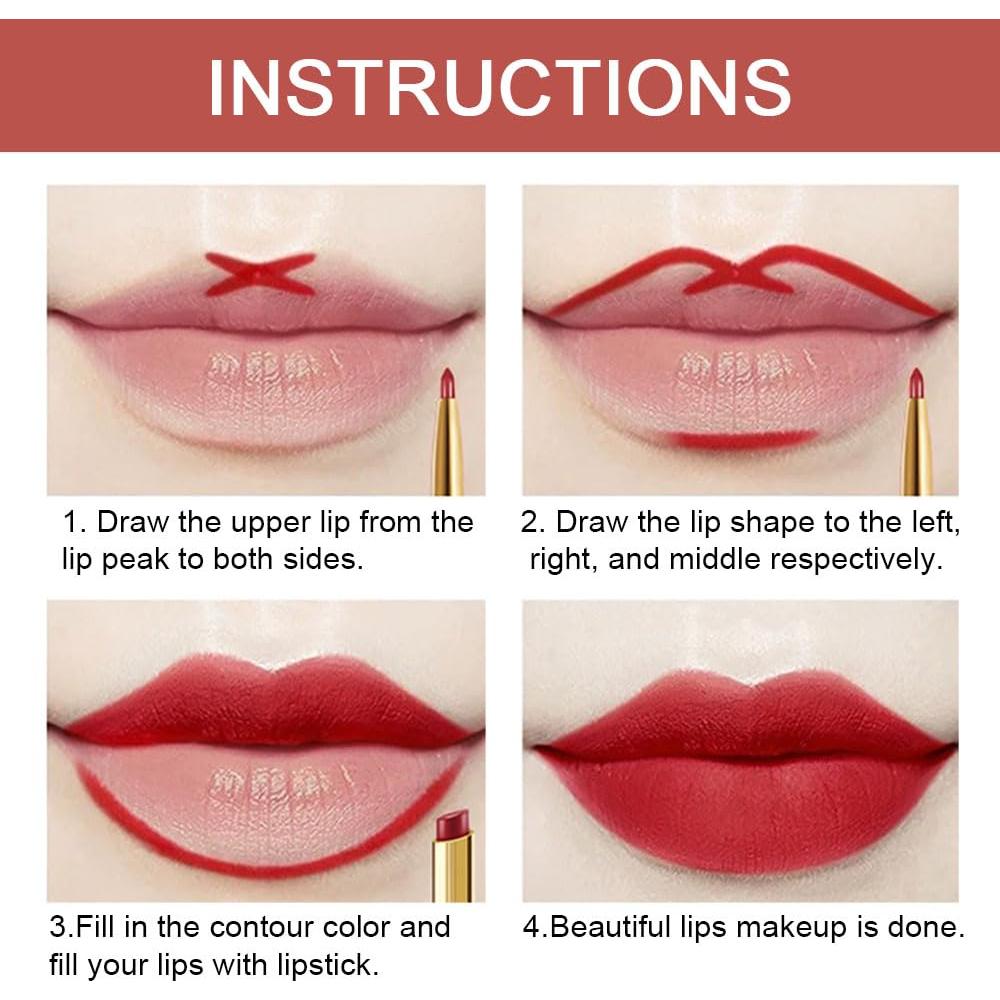 INSTRUCTIONS

1. Draw the upper lip from the lip peak to both sides.

2. Draw the lip shape to the left, right, and middle respectively.

3.Fill in the contour color and fill your lips with lipstick.

4.Beautiful lips makeup is done.