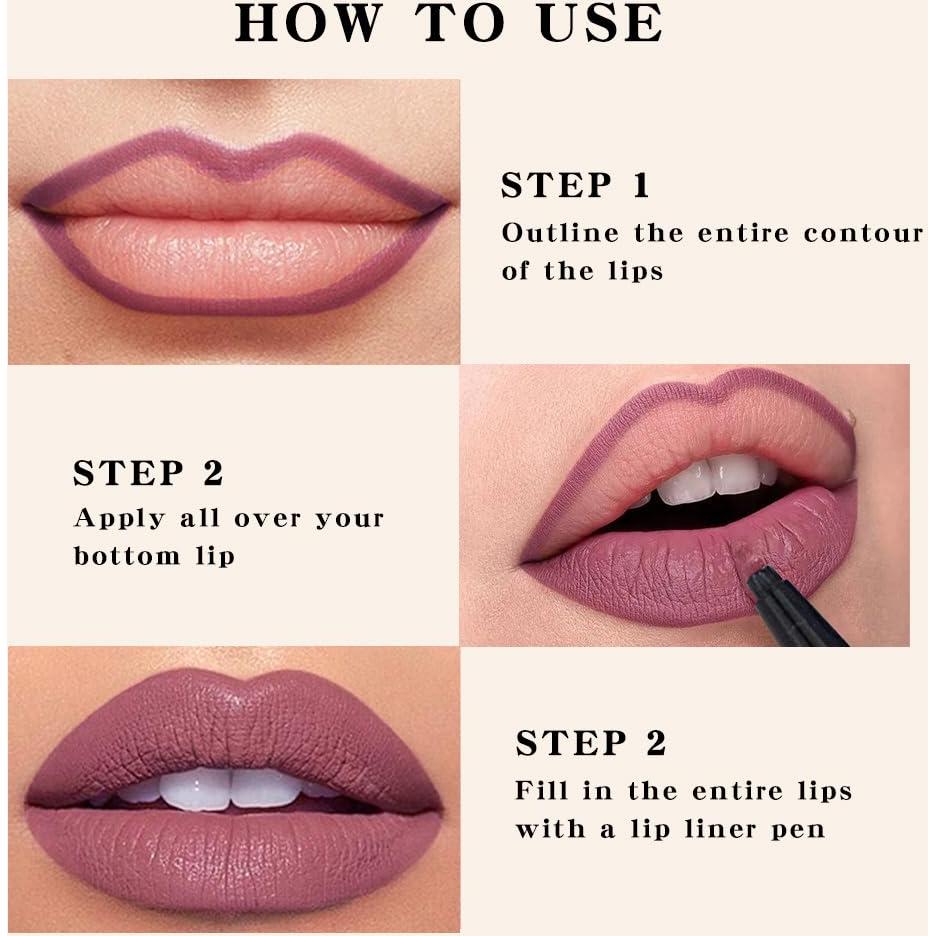 HOW TO USE

STEP 1
Outline the entire contour of the lips

STEP 2
Apply all over your bottom lip

STEP 2
Fill in the entire lips with a lip liner pen