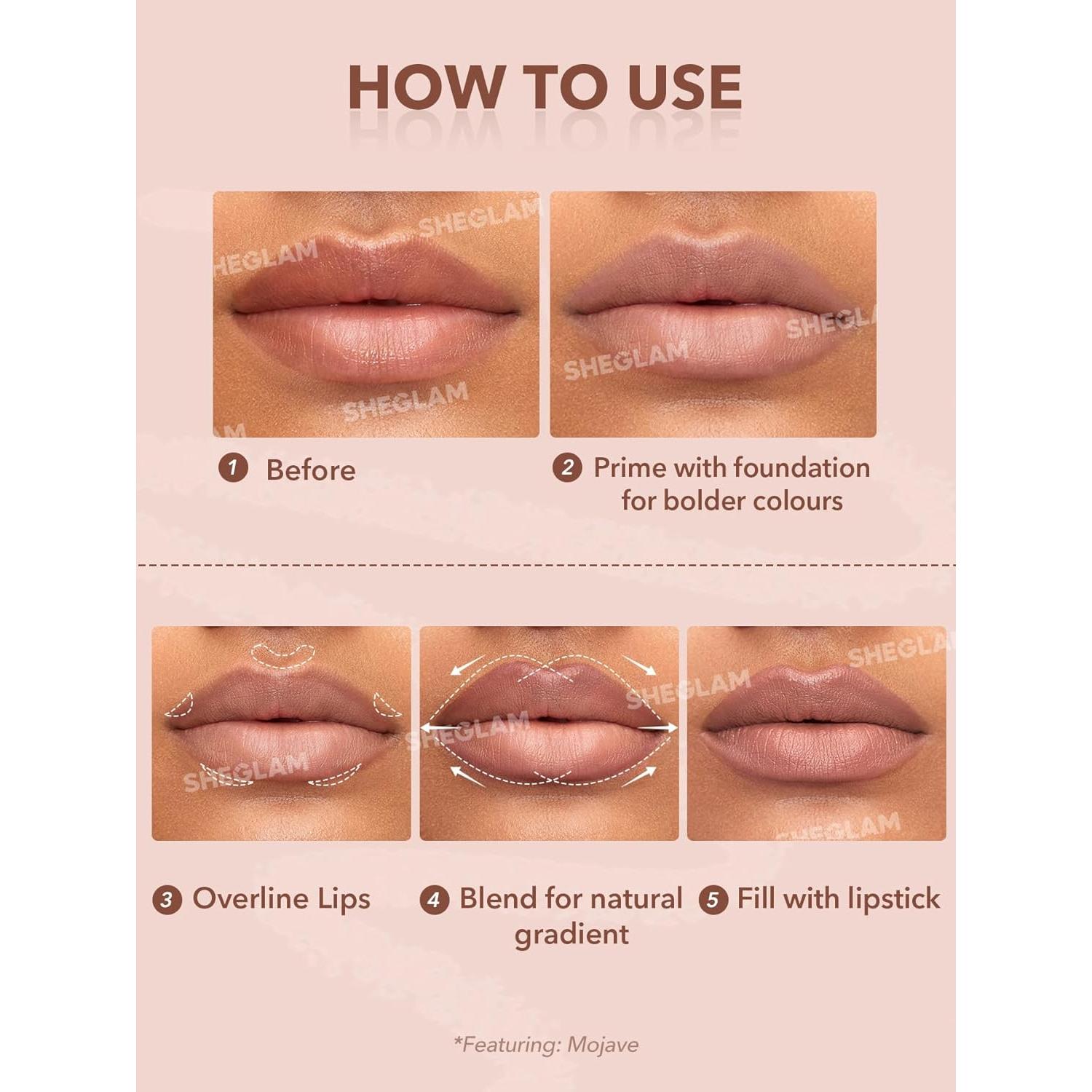 HOW TO USE

SHEGLAM
SHEGLAM
SHEGLAM
SHEGLAM
SHEGLAM

1 Before

2 Prime with foundation for bolder colours

SHEGLAM
SHEGLAM
SHEGLAM
SHEGLAM
SHEGLAM

3 Overline Lips

4 Blend for natural gradient

5 Fill with lipstick

*Featuring: Mojave