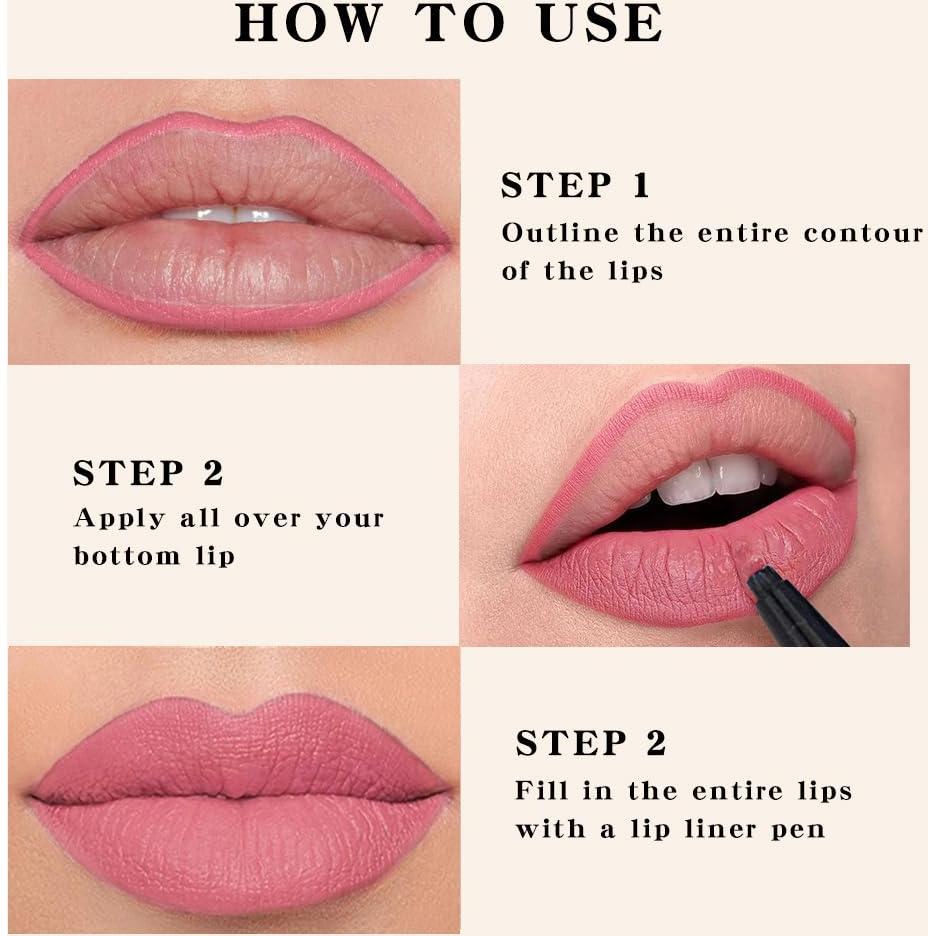 HOW TO USE

STEP 1
Outline the entire contour of the lips

STEP 2
Apply all over your bottom lip

STEP 2
Fill in the entire lips with a lip liner pen