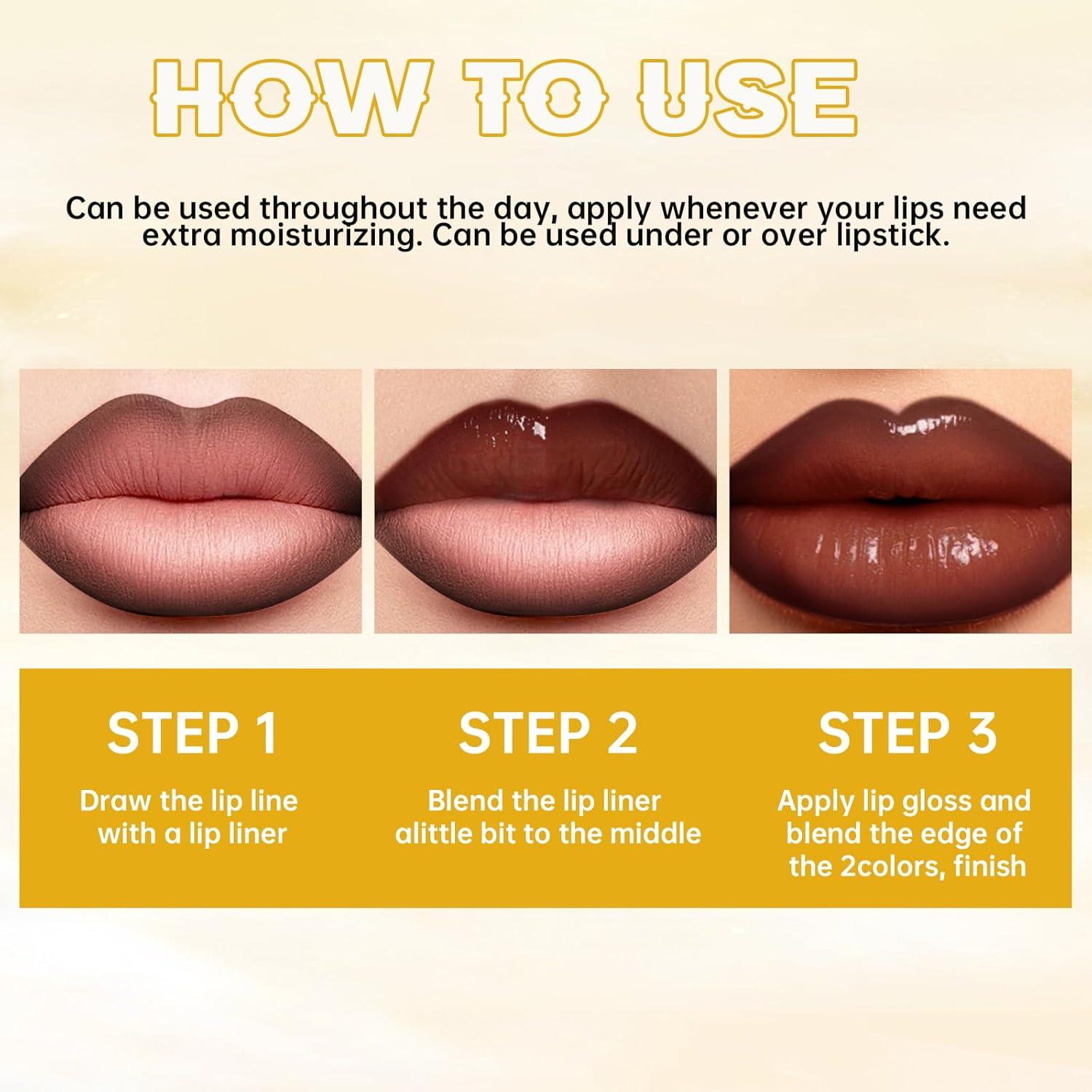 HOW TO USE

Can be used throughout the day, apply whenever your lips need extra moisturizing. Can be used under or over lipstick.

STEP 1

Draw the lip line with a lip liner

STEP 2

Blend the lip liner alittle bit to the middle

STEP 3

Apply lip gloss and blend the edge of the 2colors, finish