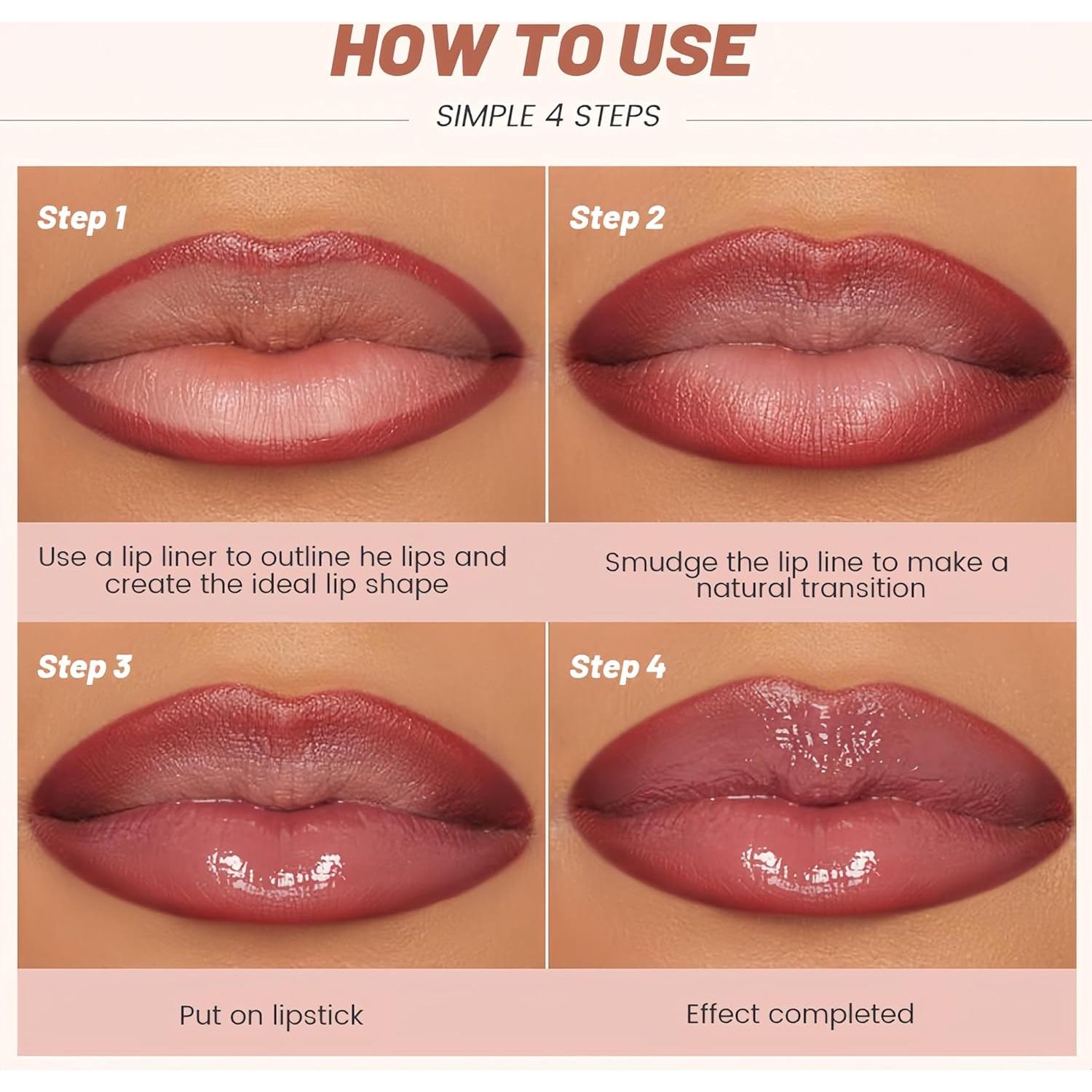 HOW TO USE

SIMPLE 4 STEPS

Step 1

Use a lip liner to outline he lips and create the ideal lip shape

Step 2

Smudge the lip line to make a natural transition

Step 3

Put on lipstick

Step 4

Effect completed