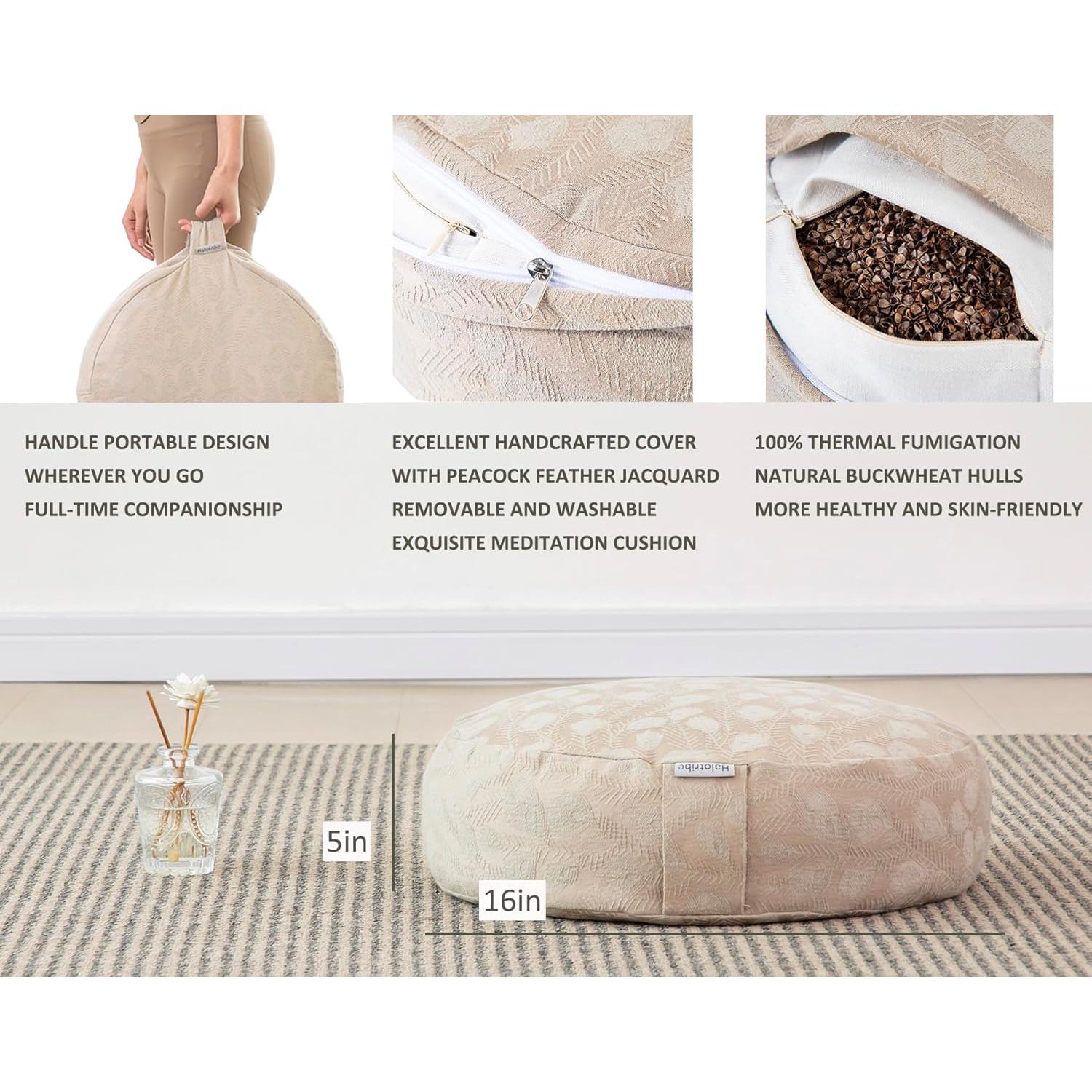 Halotribe

HANDLE PORTABLE DESIGN
WHEREVER YOU GO
FULL-TIME COMPANIONSHIP

EXCELLENT HANDCRAFTED COVER
WITH PEACOCK FEATHER JACQUARD
REMOVABLE AND WASHABLE
EXQUISITE MEDITATION CUSHION

100% THERMAL FUMIGATION
NATURAL BUCKWHEAT HULLS
MORE HEALTHY AND SKIN-FRIENDLY

Halotribe

5in

16in