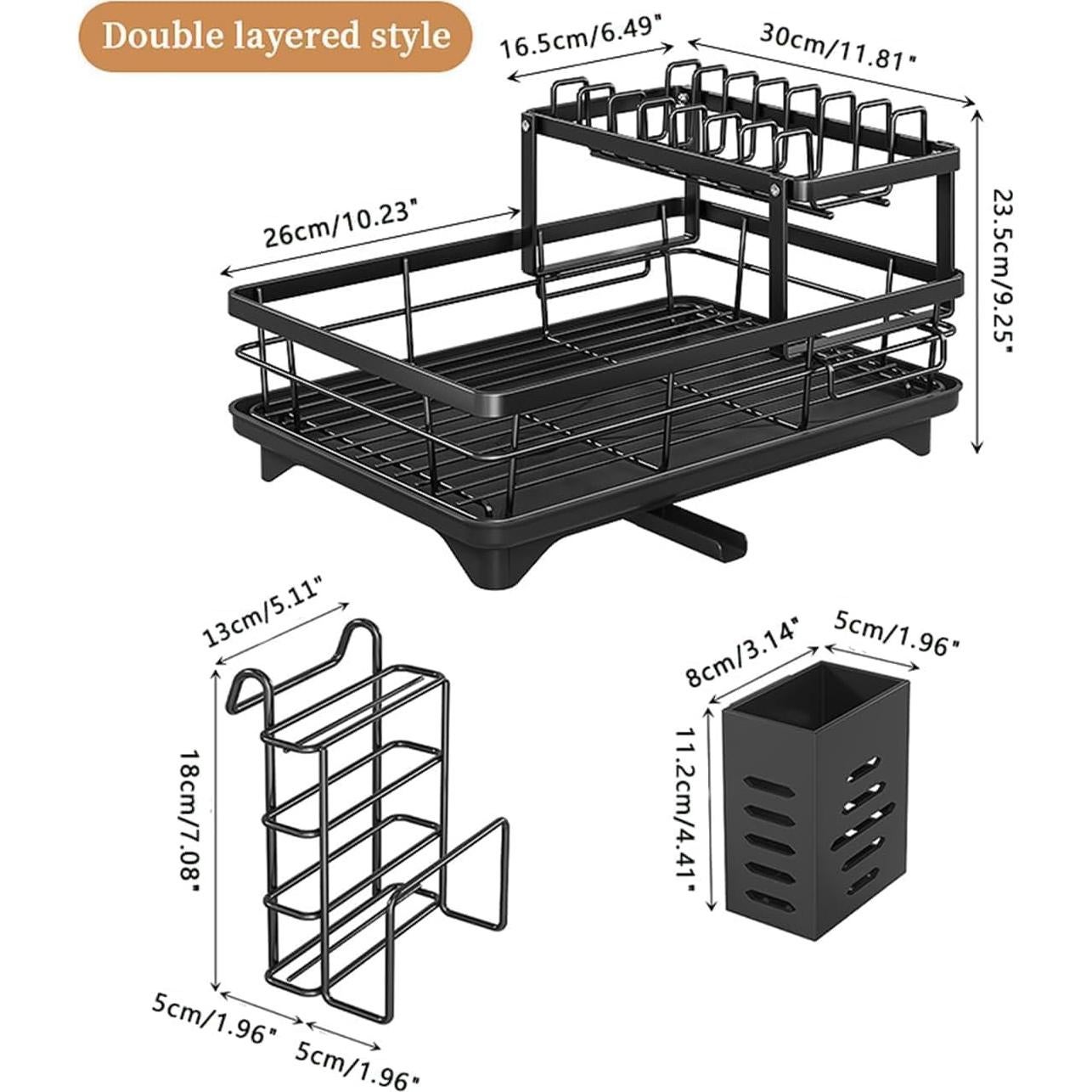 Double layered style

16.5cm/6.49"

30cm/11.81"

26cm/10.23"

23.5cm/9.25"

13cm/5.11"

18cm/7.08"

5cm/1.96"

5cm/1.96"

8cm/3.14"

5cm/1.96"

11.2cm/4.41"