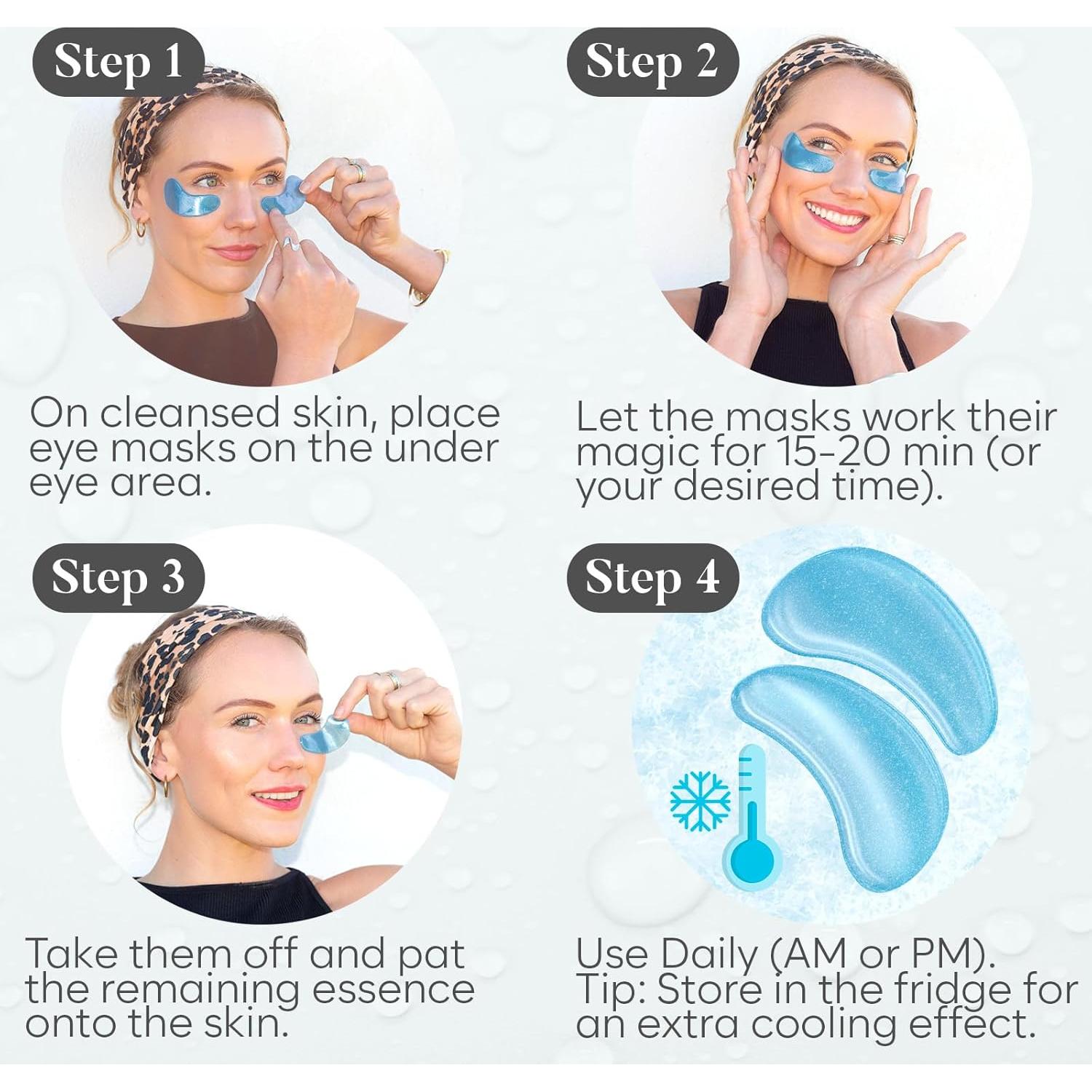 Step 1

On cleansed skin, place eye masks on the under eye area.

Step 2

Let the masks work their magic for 15-20 min (or your desired time).

Step 3

Take them off and pat the remaining essence onto the skin.

Step 4

Use Daily (AM or PM).
Tip: Store in the fridge for an extra cooling effect.