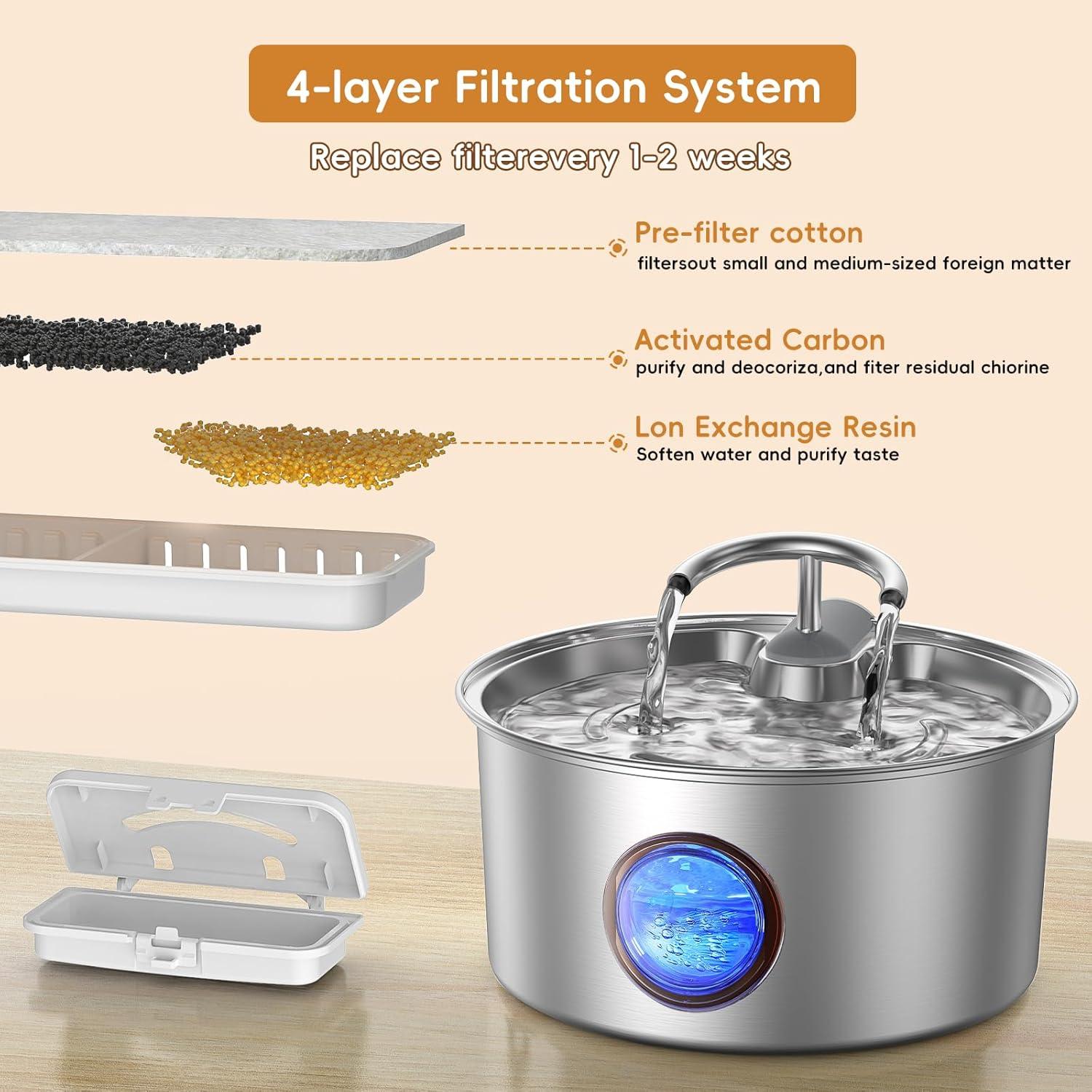 4-layer Filtration System

Replace filterevery 1-2 weeks

Pre-filter cotton
filtersout small and medium-sized foreign matter

Activated Carbon
purify and deocoriza,and fiter residual chiorine

Lon Exchange Resin
Soften water and purify taste