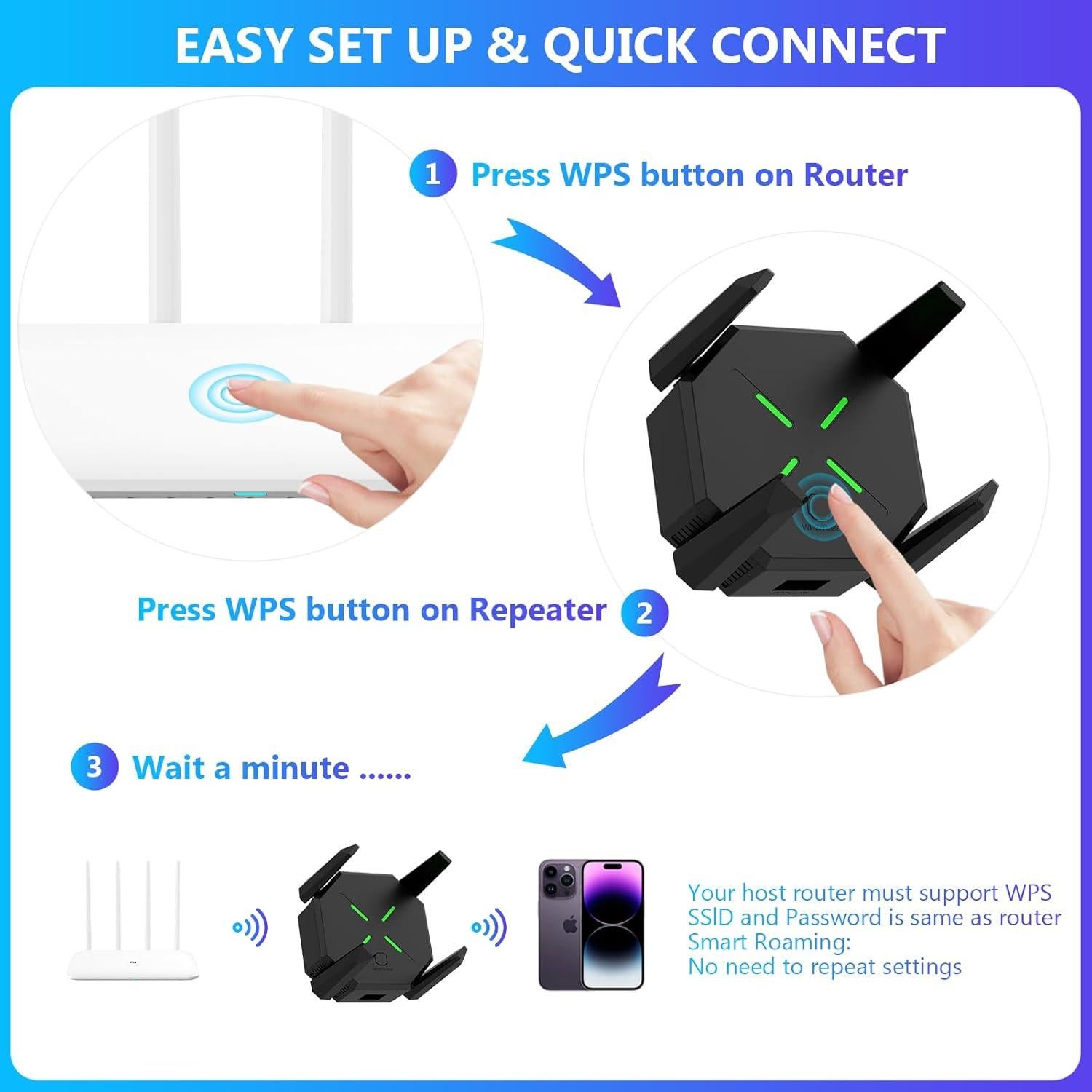 EASY SET UP & QUICK CONNECT

1 Press WPS button on Router

Press WPS button on Repeater 2

3 Wait a minute ......

Your host router must support WPS
SSID and Password is same as router
Smart Roaming:
No need to repeat settings