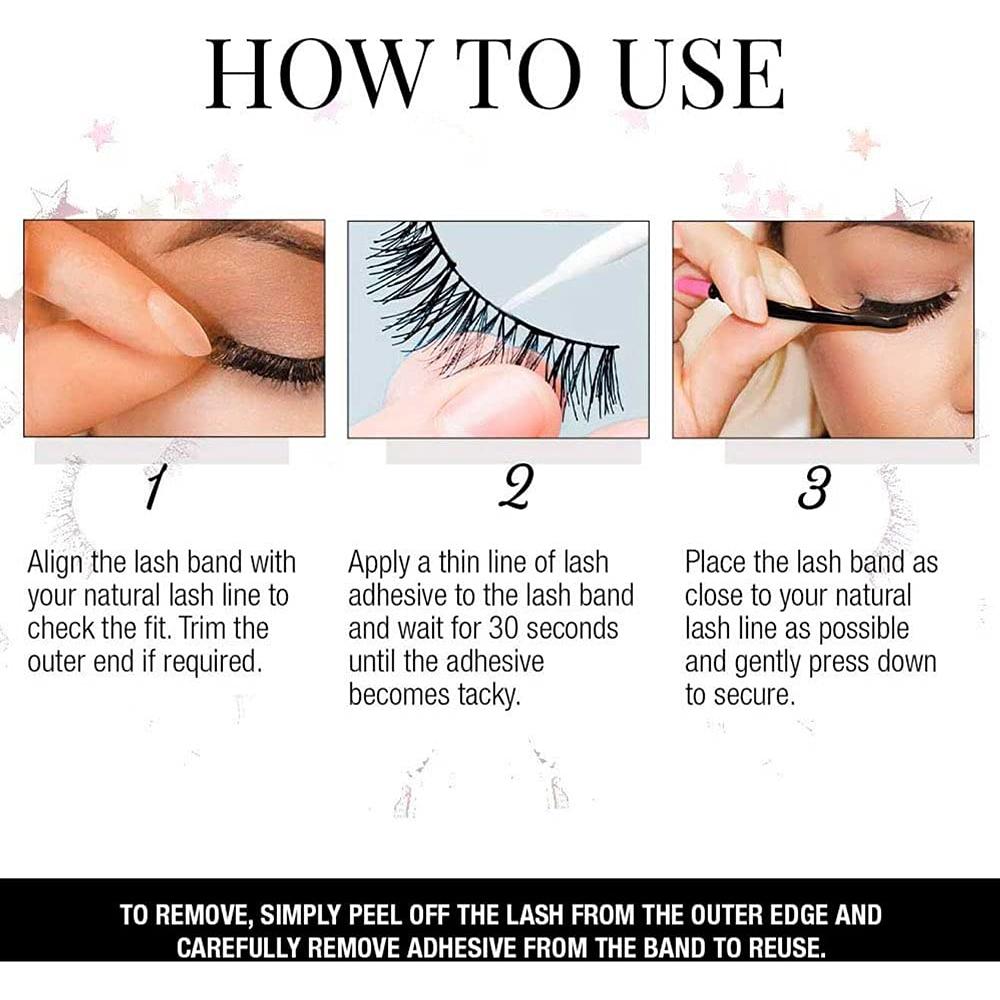 HOW TO USE

1

Align the lash band with your natural lash line to check the fit. Trim the outer end if required.

2

Apply a thin line of lash adhesive to the lash band and wait for 30 seconds until the adhesive becomes tacky.

3

Place the lash band as close to your natural lash line as possible and gently press down to secure.

TO REMOVE, SIMPLY PEEL OFF THE LASH FROM THE OUTER EDGE AND CAREFULLY REMOVE ADHESIVE FROM THE BAND TO REUSE.