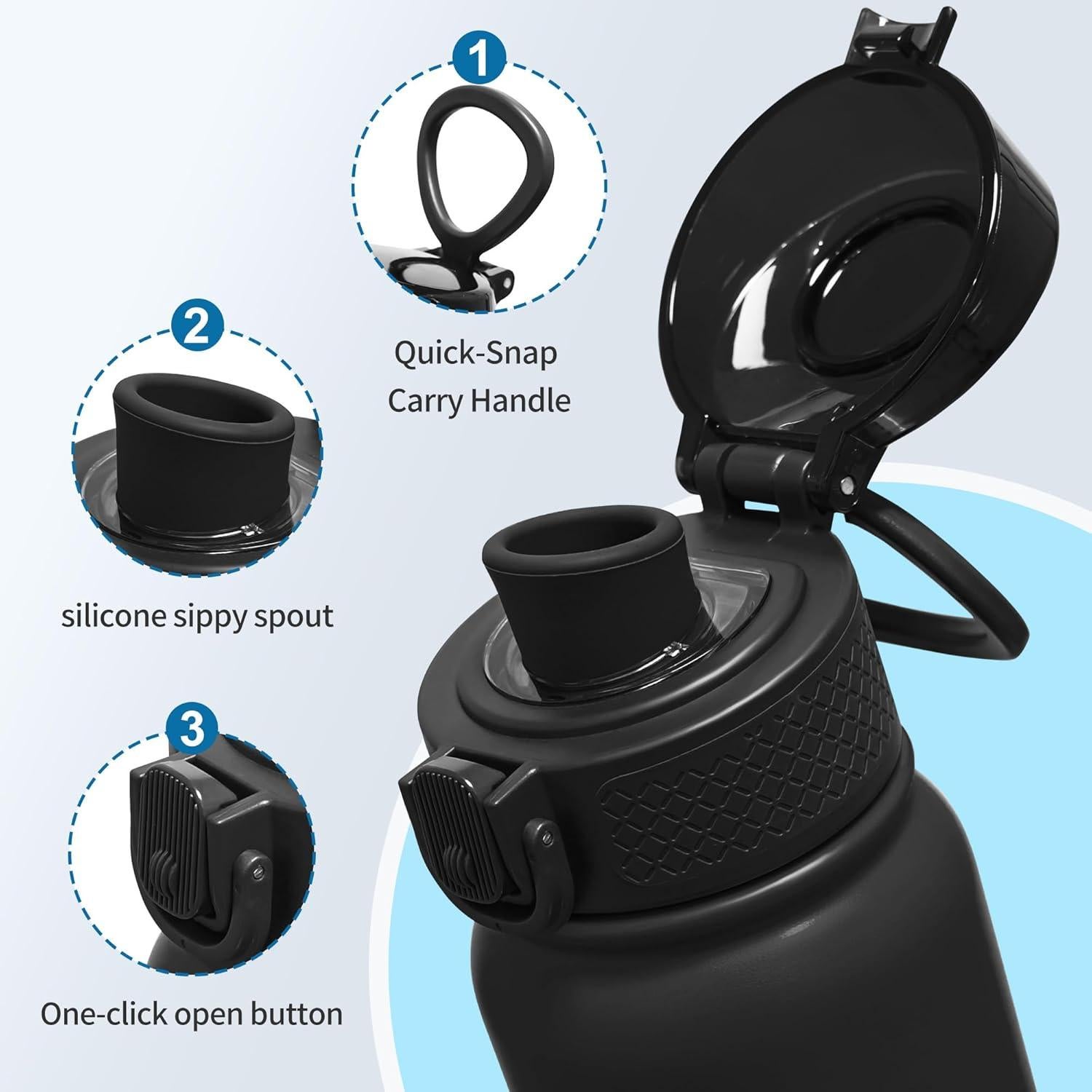 1

Quick-Snap Carry Handle

2

silicone sippy spout

3

One-click open button