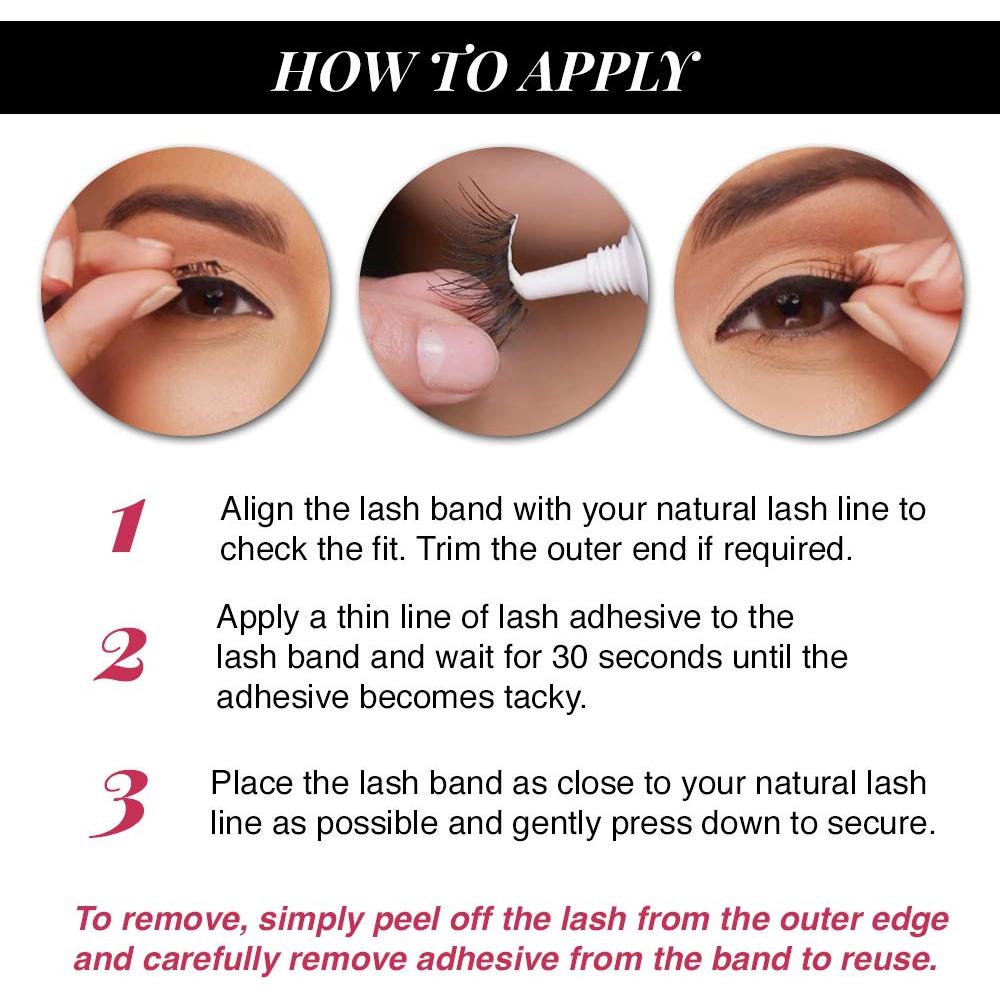 HOW TO APPLY

1 Align the lash band with your natural lash line to check the fit. Trim the outer end if required.

2 Apply a thin line of lash adhesive to the lash band and wait for 30 seconds until the adhesive becomes tacky.

3 Place the lash band as close to your natural lash line as possible and gently press down to secure.

To remove, simply peel off the lash from the outer edge and carefully remove adhesive from the band to reuse.