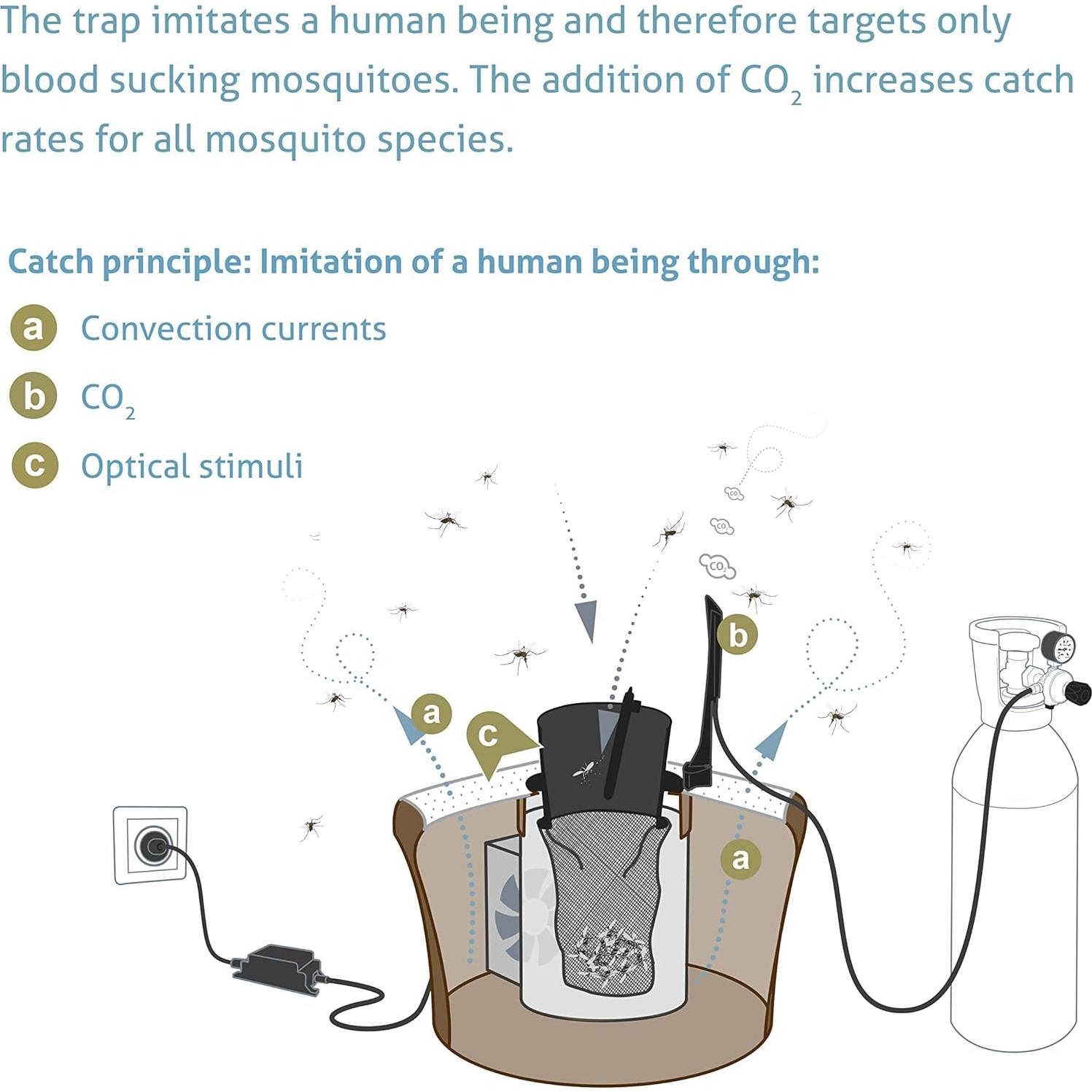 The trap imitates a human being and therefore targets only blood sucking mosquitoes. The addition of $CO_2$ increases catch rates for all mosquito species.

Catch principle: Imitation of a human being through:

a Convection currents

b $CO_2$

c Optical stimuli

$CO_2$

$CO_2$

$CO_2$

b

a

c

a