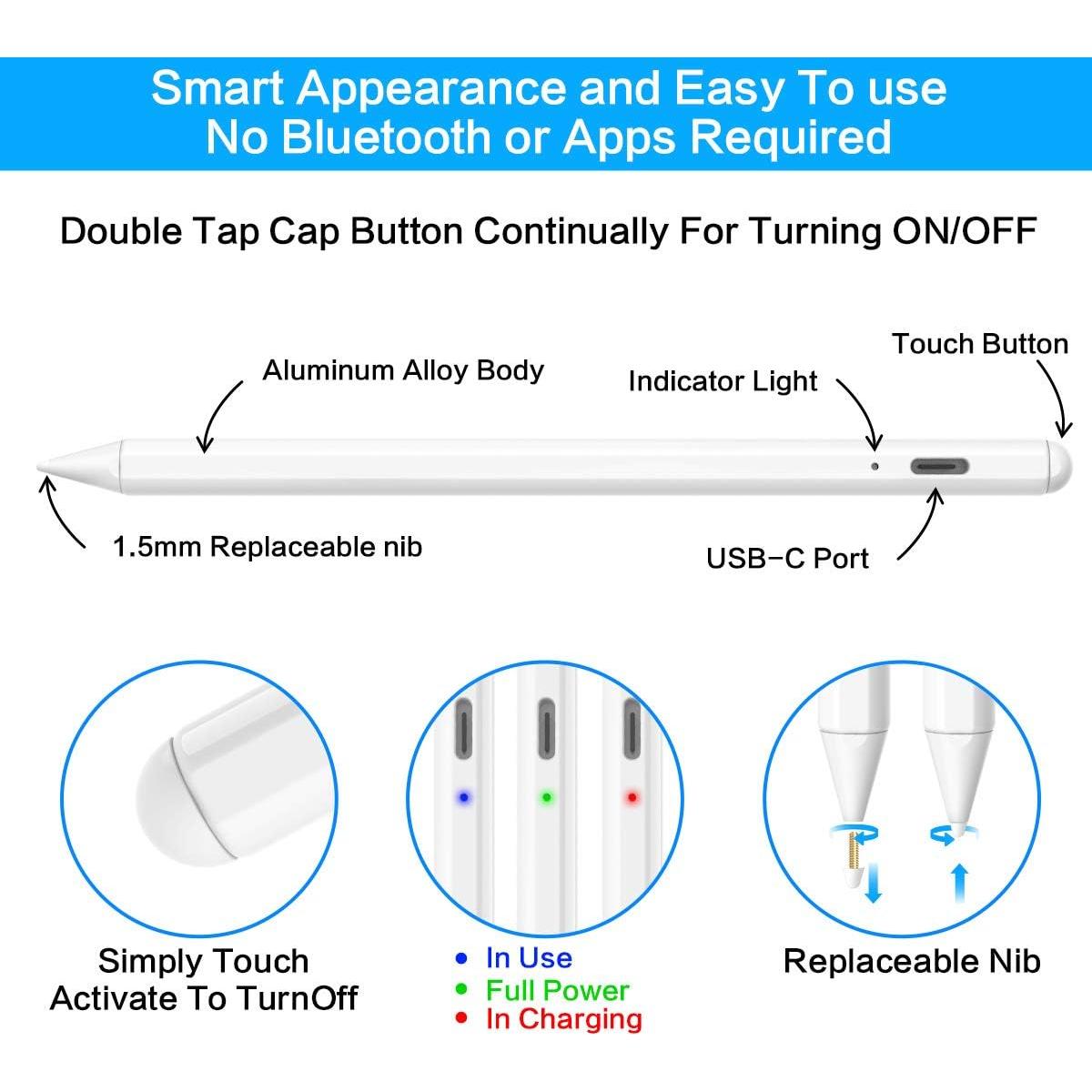 Smart Appearance and Easy To use
No Bluetooth or Apps Required

Double Tap Cap Button Continually For Turning ON/OFF

Aluminum Alloy Body

Indicator Light

Touch Button

1.5mm Replaceable nib

USB-C Port

Simply Touch
Activate To TurnOff

• In Use
• Full Power
• In Charging

Replaceable Nib