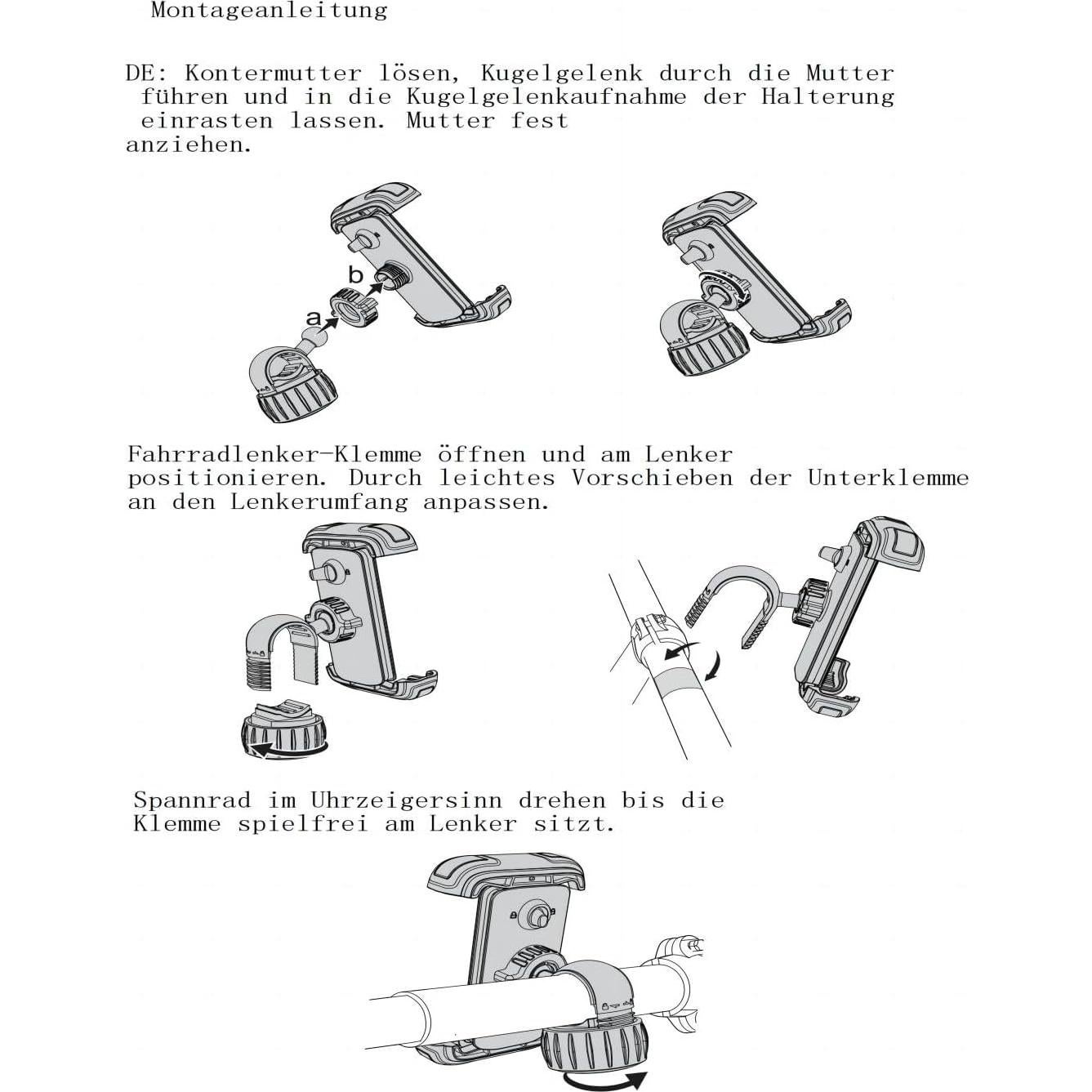 Montageanleitung

DE: Kontermutter lösen, Kugelgelenk durch die Mutter führen und in die Kugelgelenkaufnahme der Halterung einrasten lassen. Mutter fest anziehen.

b
a

Fahrradlenker-Klemme öffnen und am Lenker positionieren. Durch leichtes Vorschieben der Unterklemme an den Lenkerumfang anpassen.

Spannrad im Uhrzeigersinn drehen bis die Klemme spielfrei am Lenker sitzt.