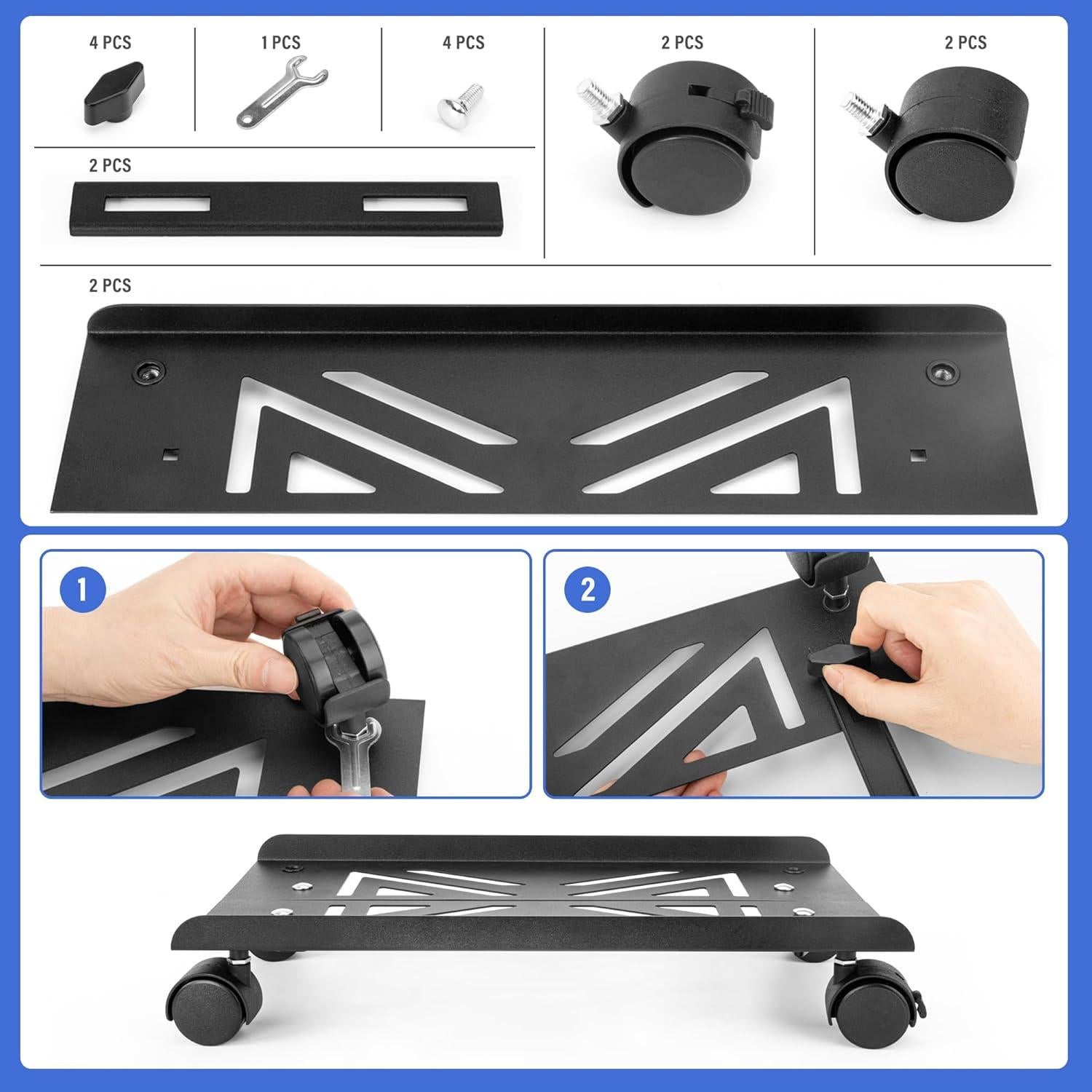 4 PCS

1 PCS

4 PCS

2 PCS

2 PCS

2 PCS

2 PCS

1

2