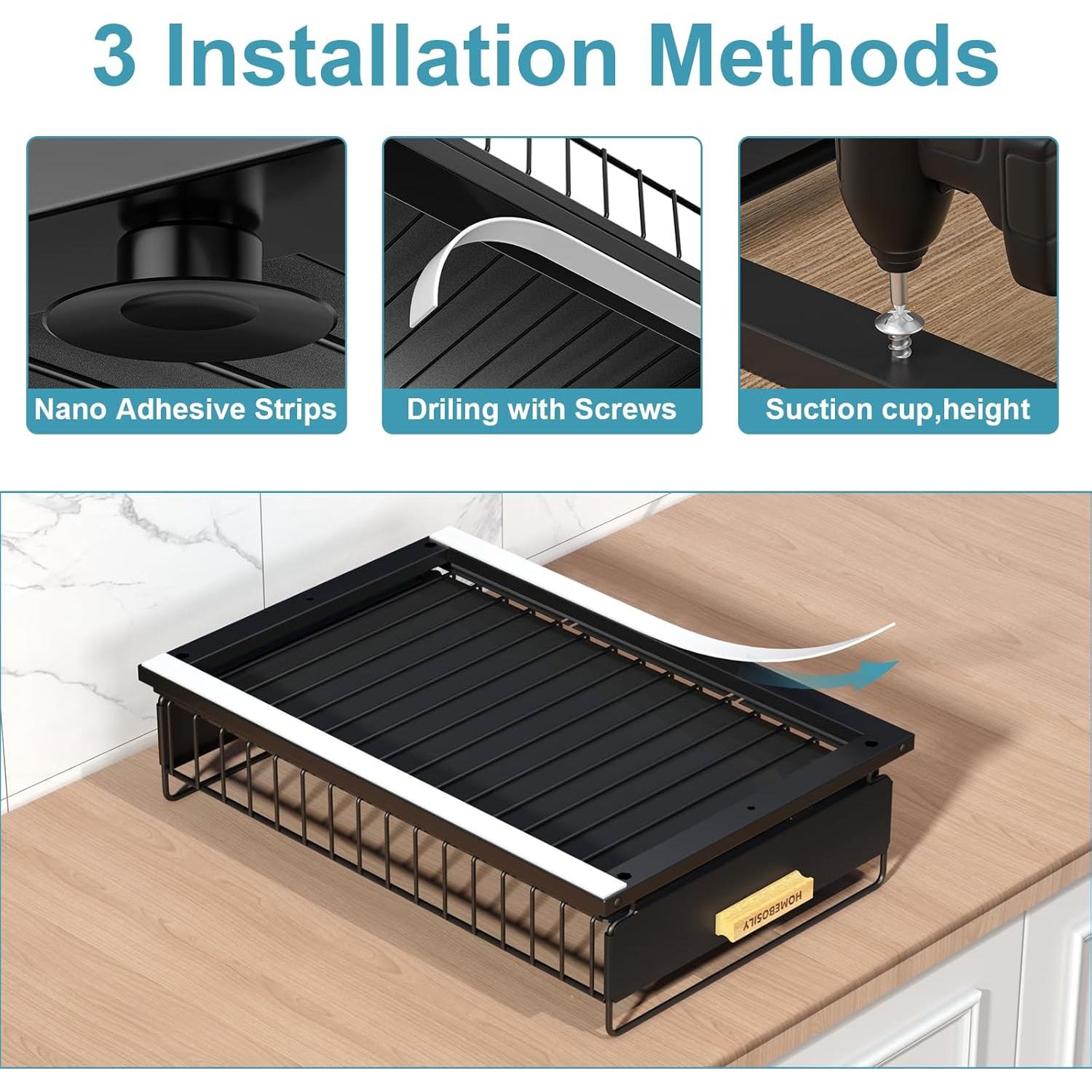 3 Installation Methods

Nano Adhesive Strips

Driling with Screws

Suction cup,height

HOMEBOSILY