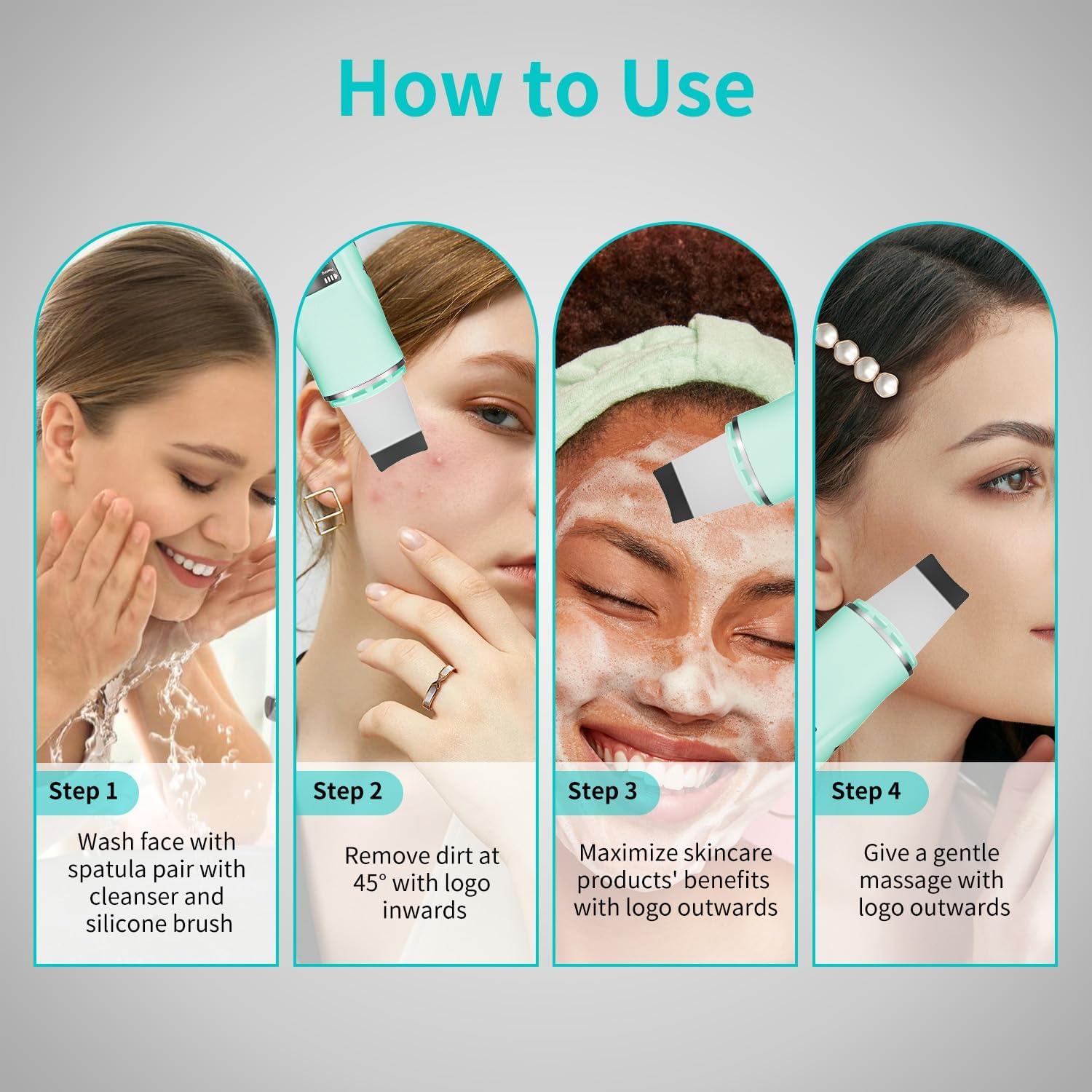 How to Use

Step 1

Wash face with spatula pair with cleanser and silicone brush

Step 2

Remove dirt at 45° with logo inwards

Step 3

Maximize skincare products' benefits with logo outwards

Step 4

Give a gentle massage with logo outwards