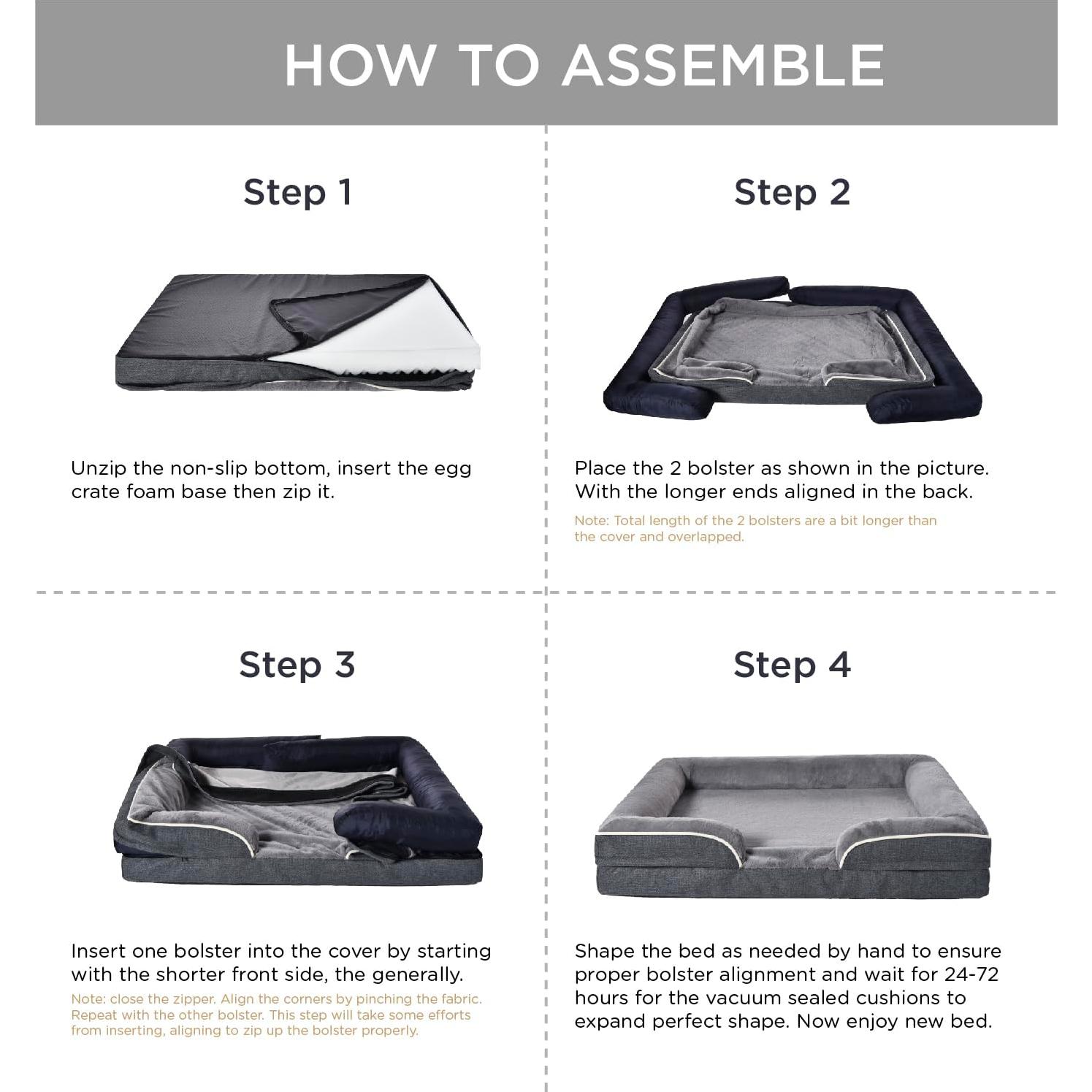 HOW TO ASSEMBLE

Step 1

Unzip the non-slip bottom, insert the egg crate foam base then zip it.

Step 2

Place the 2 bolster as shown in the picture. With the longer ends aligned in the back.

Note: Total length of the 2 bolsters are a bit longer than the cover and overlapped.

Step 3

Insert one bolster into the cover by starting with the shorter front side, the generally.

Note: close the zipper. Align the corners by pinching the fabric. Repeat with the other bolster. This step will take some efforts from inserting, aligning to zip up the bolster properly.

Step 4

Shape the bed as needed by hand to ensure proper bolster alignment and wait for 24-72 hours for the vacuum sealed cushions to expand perfect shape. Now enjoy new bed.