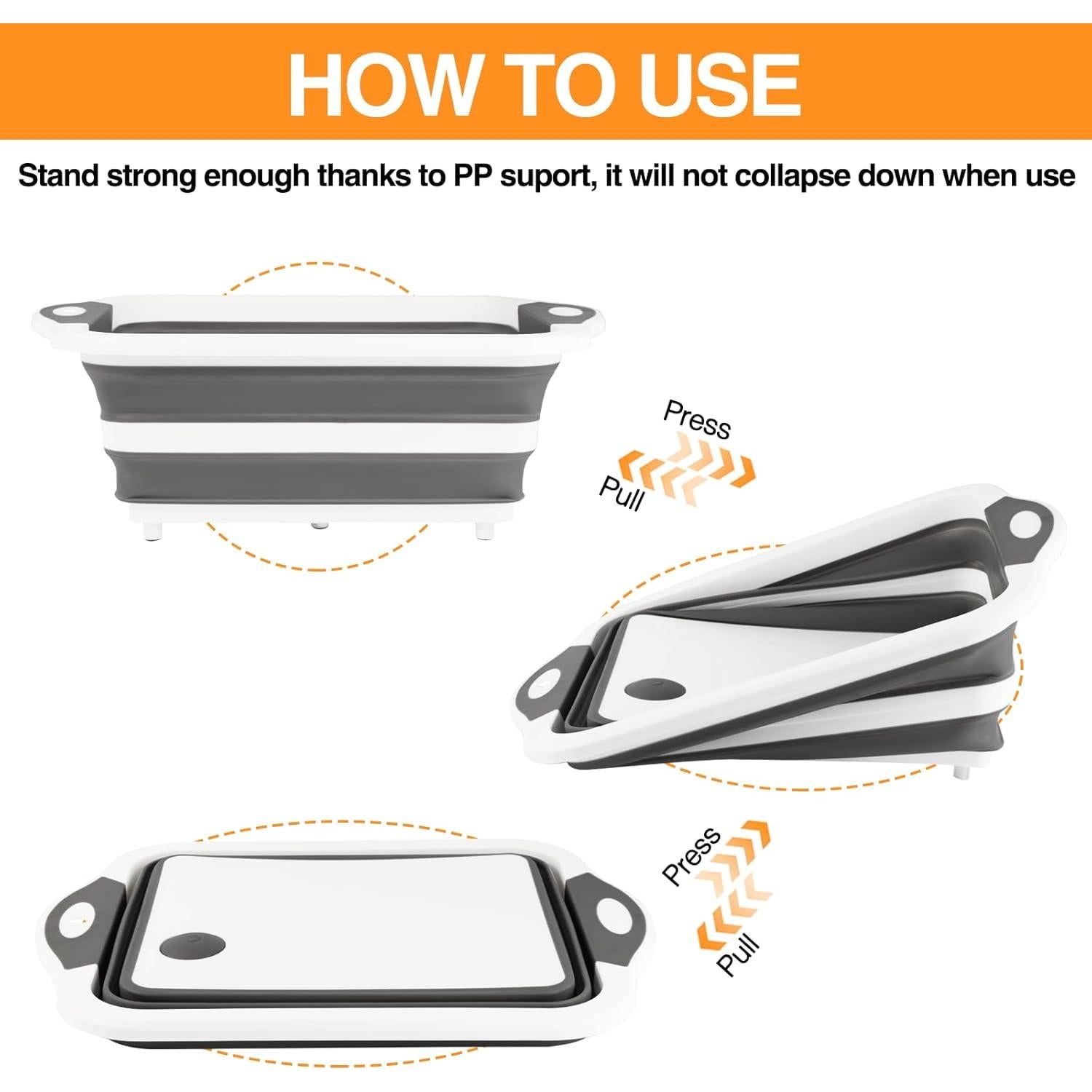 HOW TO USE

Stand strong enough thanks to PP suport, it will not collapse down when use

Press

Pull

Press

Pull