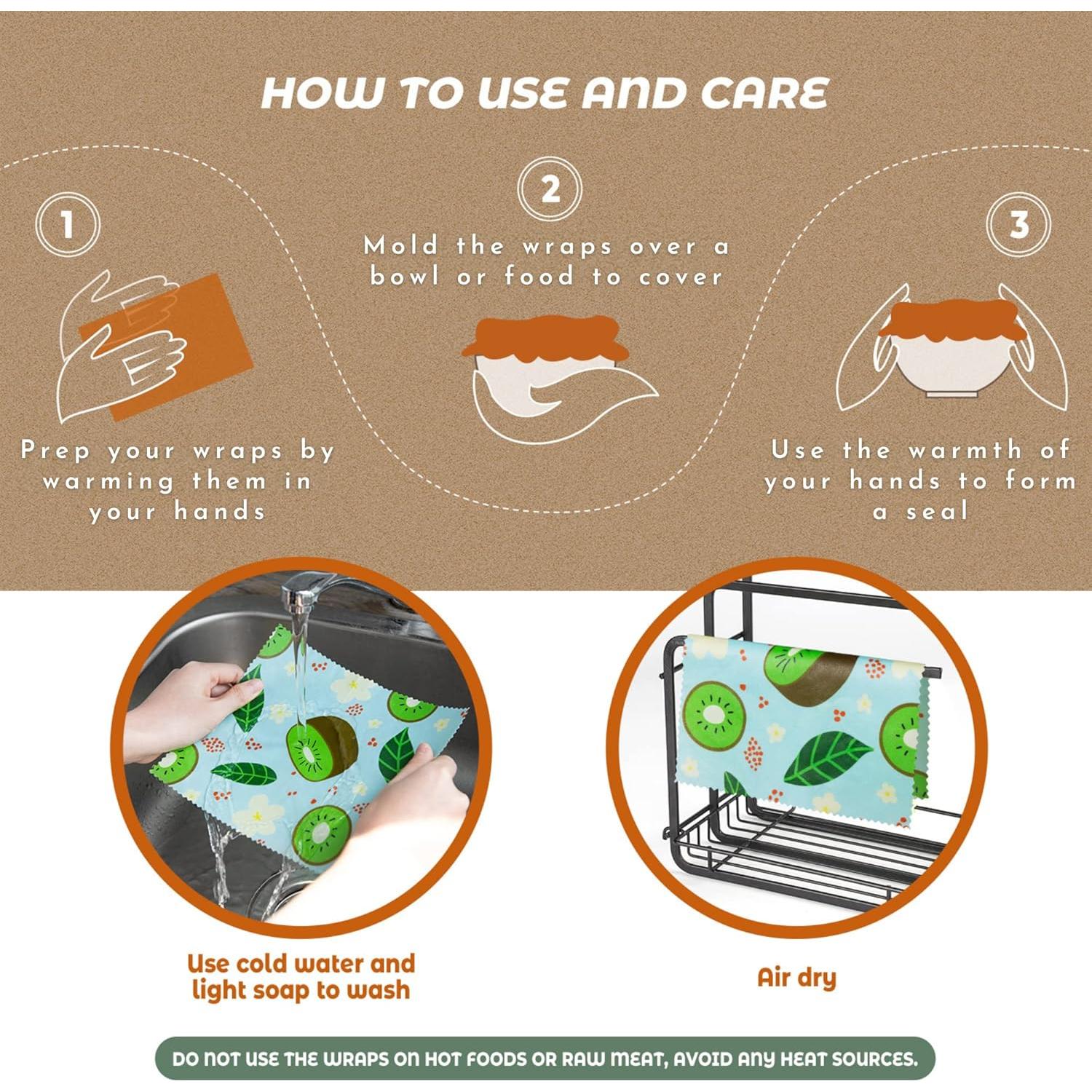 HOW TO USE AND CARE

1

Prep your wraps by warming them in your hands

2

Mold the wraps over a bowl or food to cover

3

Use the warmth of your hands to form a seal

Use cold water and light soap to wash

Air dry

DO NOT USE THE WRAPS ON HOT FOODS OR RAW MEAT, AVOID ANY HEAT SOURCES.