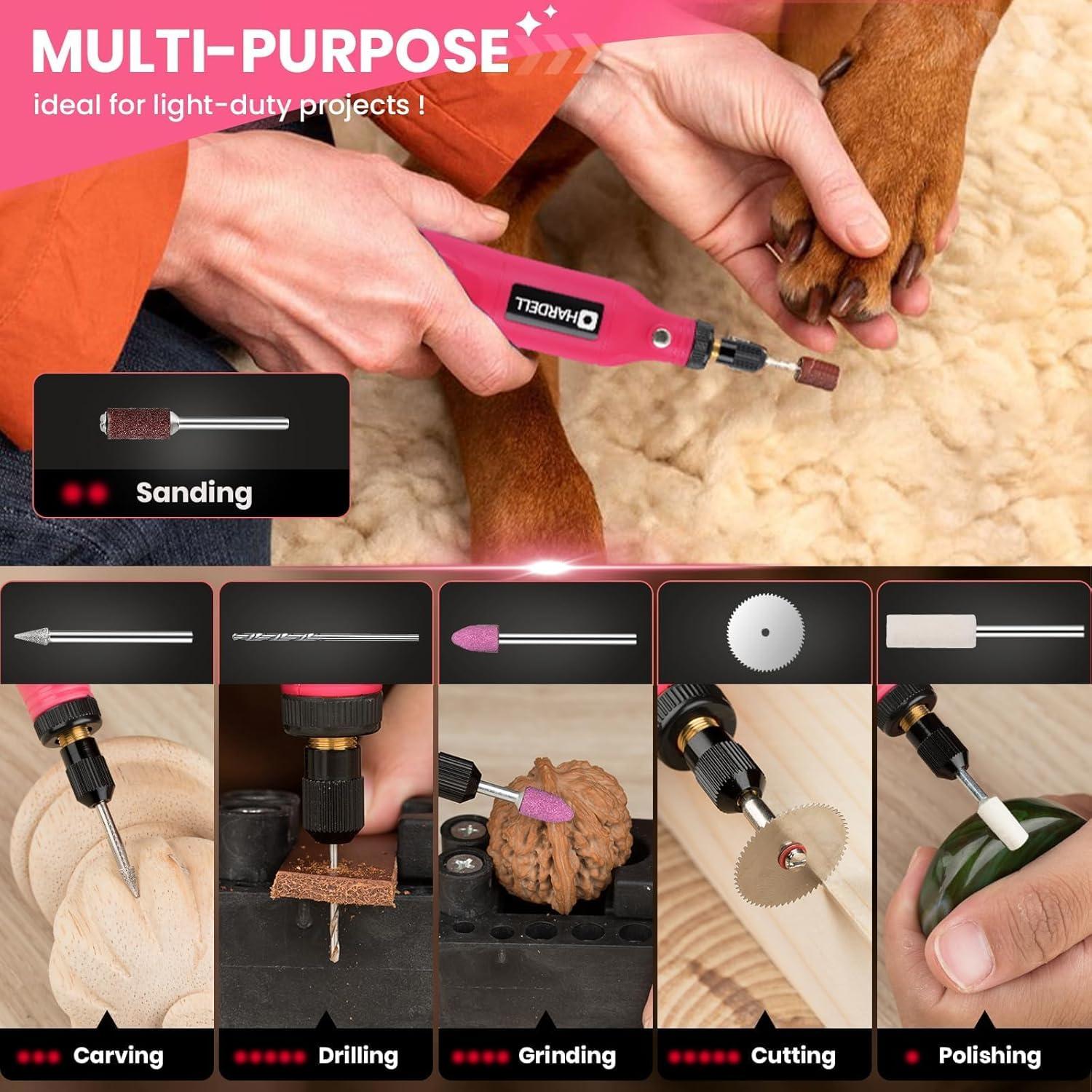 MULTI-PURPOSE
ideal for light-duty projects !

HARDELL

Sanding

Carving

Drilling

Grinding

Cutting

Polishing