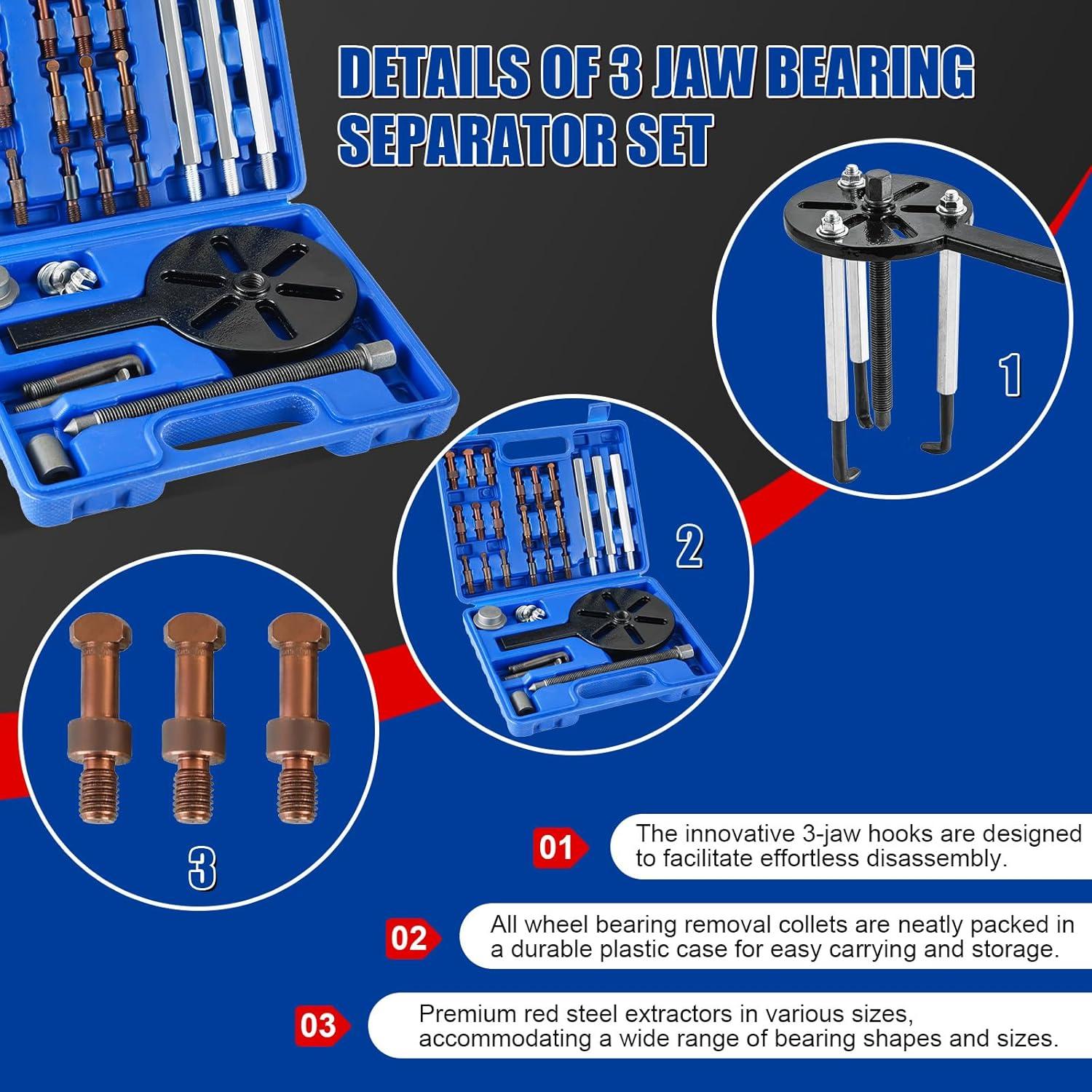 DETAILS OF 3 JAW BEARING SEPARATOR SET

1

2

3

01 The innovative 3-jaw hooks are designed to facilitate effortless disassembly.

02 All wheel bearing removal collets are neatly packed in a durable plastic case for easy carrying and storage.

03 Premium red steel extractors in various sizes, accommodating a wide range of bearing shapes and sizes.