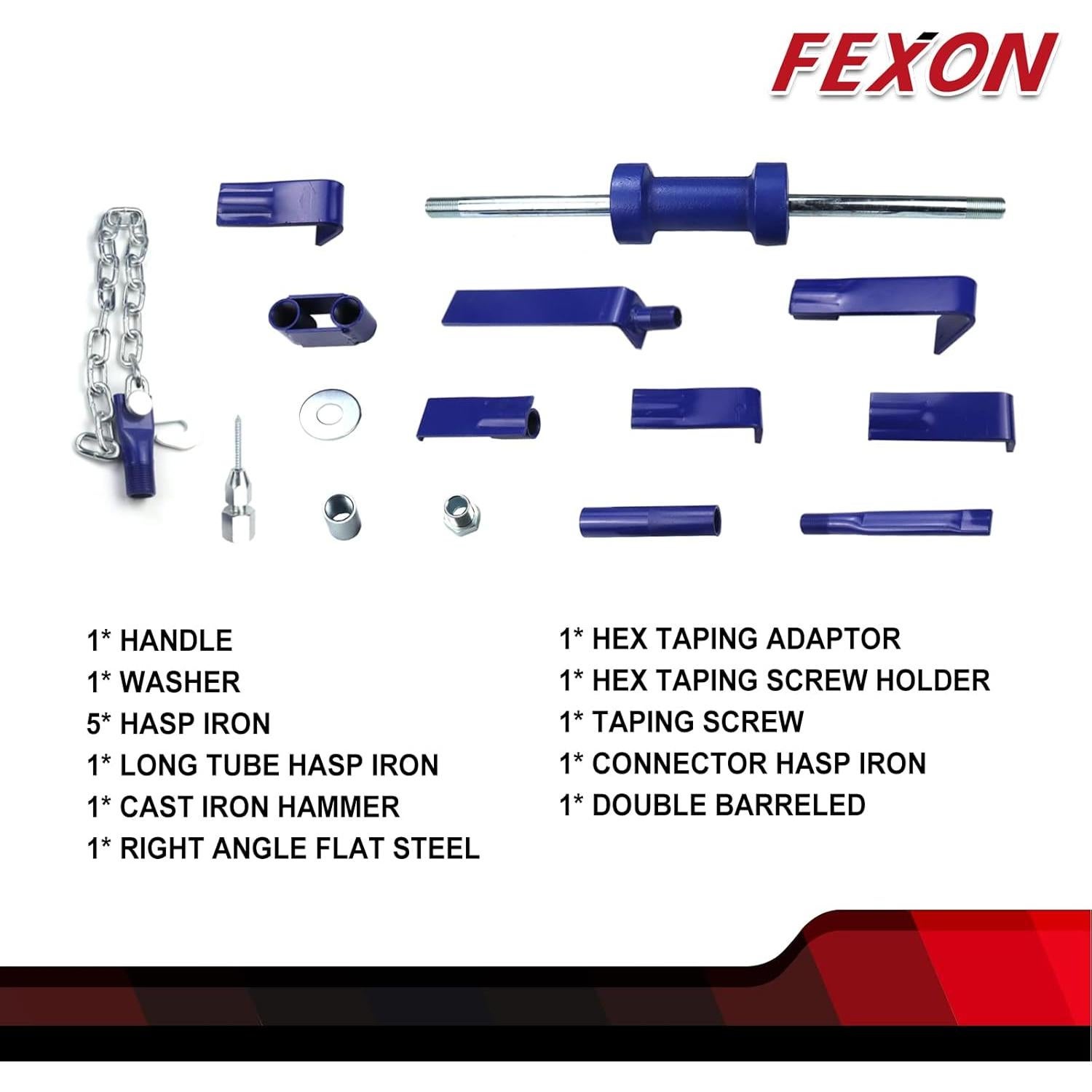 FEXON

1* HANDLE
1* WASHER
5* HASP IRON
1* LONG TUBE HASP IRON
1* CAST IRON HAMMER
1* RIGHT ANGLE FLAT STEEL

1* HEX TAPING ADAPTOR
1* HEX TAPING SCREW HOLDER
1* TAPING SCREW
1* CONNECTOR HASP IRON
1* DOUBLE BARRELED